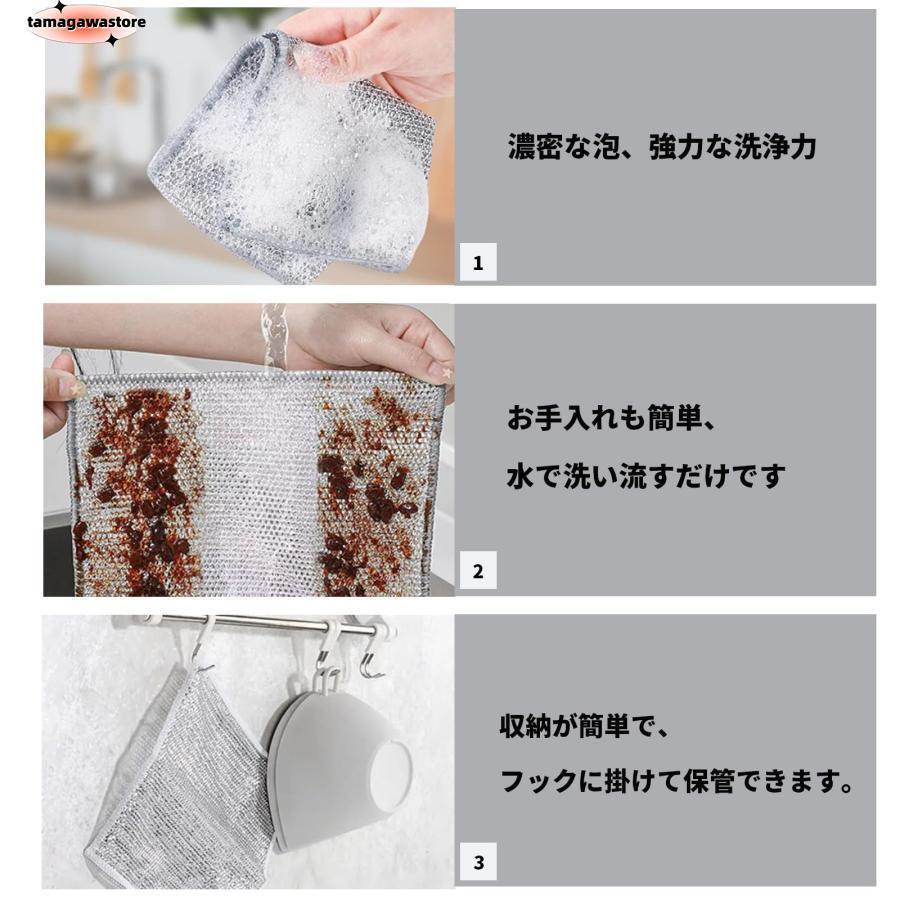 tamagawastore

濃密な泡、強力な洗浄力

1

お手入れも簡単、

水で洗い流すだけです

2

収納が簡単で、

フックに掛けて保管できます。

3