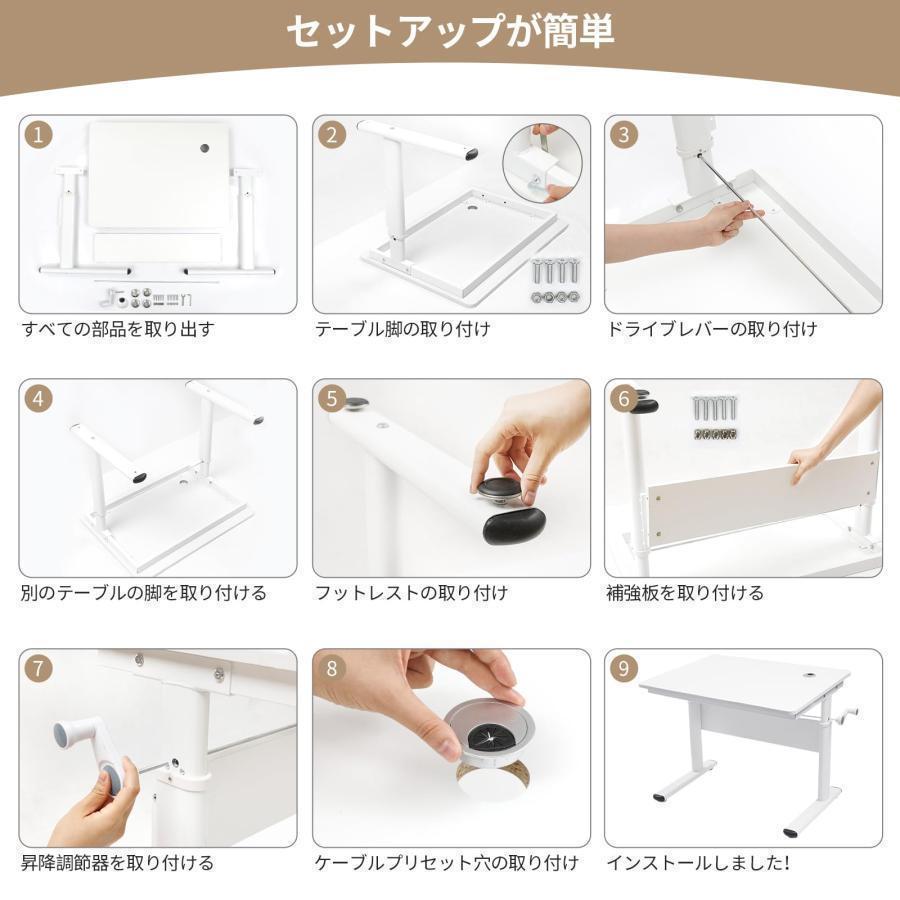 セットアップが簡単

1
すべての部品を取り出す

2
テーブル脚の取り付け

3
ドライブレバーの取り付け

4
別のテーブルの脚を取り付ける

5
フットレストの取り付け

6
補強板を取り付ける

7
昇降調節器を取り付ける

8
ケーブルプリセット穴の取り付け

9
インストールしました!