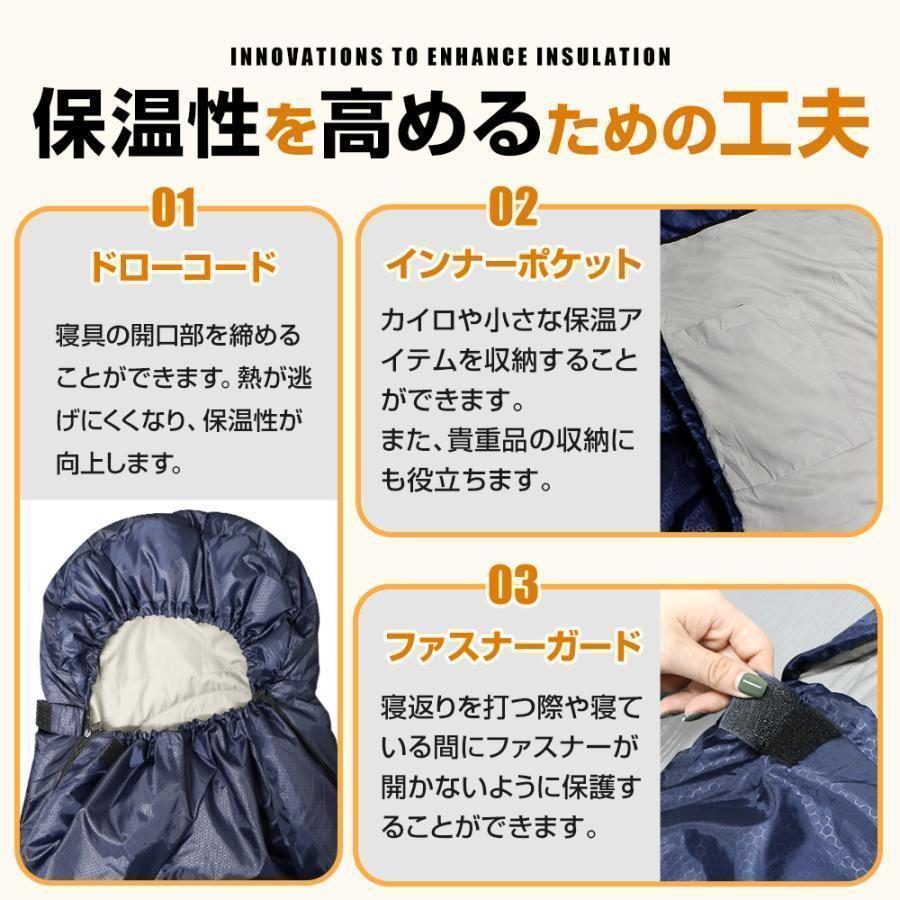 INNOVATIONS TO ENHANCE INSULATION

保温性を高めるための工夫

01

ドローコード

寝具の開口部を締めることができます。熱が逃げにくくなり、保温性が向上します。

02

インナーポケット

カイロや小さな保温アイテムを収納することができます。
また、貴重品の収納にも役立ちます。

03

ファスナーガード

寝返りを打つ際や寝ている間にファスナーが開かないように保護することができます。