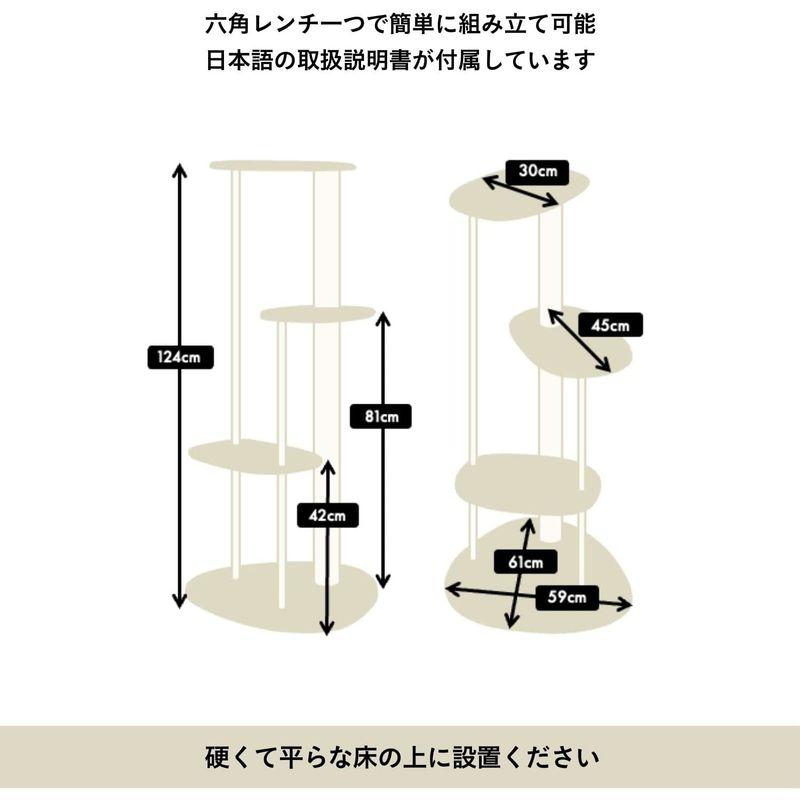 六角レンチ一つで簡単に組み立て可能
日本語の取扱説明書が付属しています

124cm

81cm

42cm

30cm

45cm

61cm

59cm

硬くて平らな床の上に設置ください