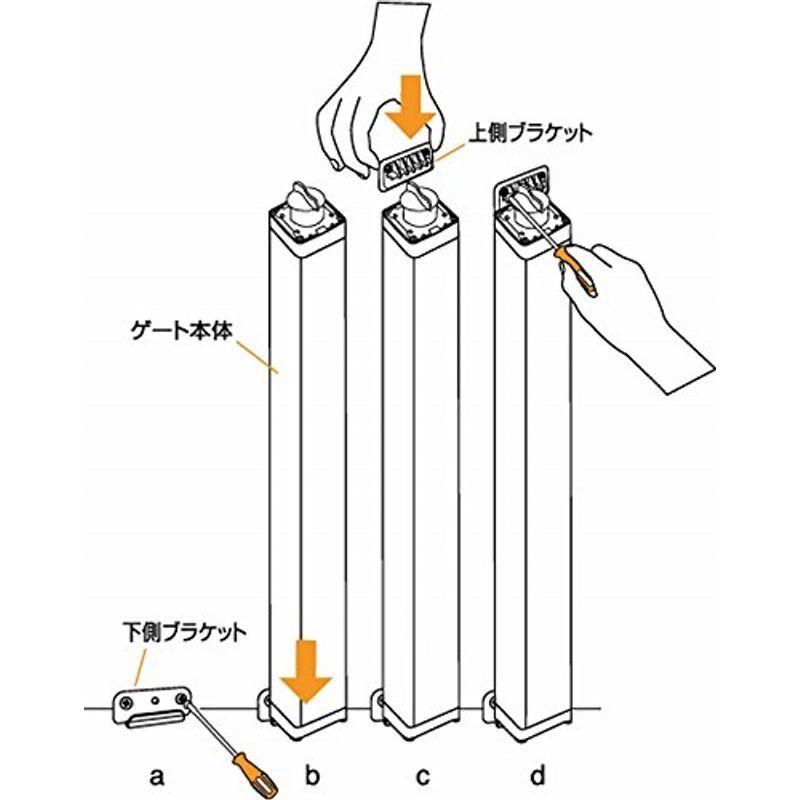 上側ブラケット

ゲート本体

下側ブラケット

a b c d