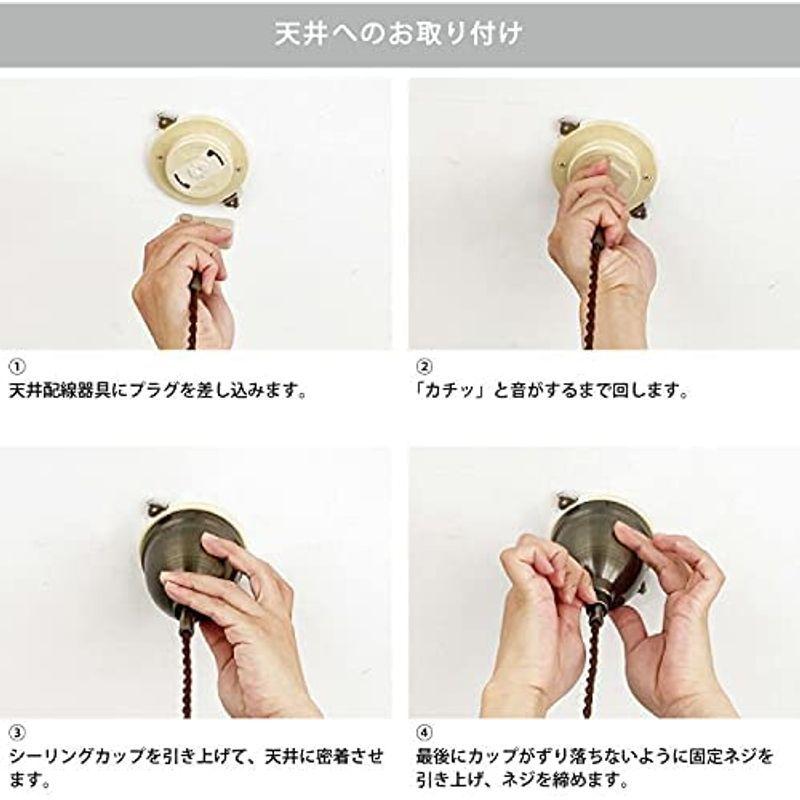 天井へのお取り付け

①
天井配線器具にプラグを差し込みます。

②
「カチッ」と音がするまで回します。

③
シーリングカップを引き上げて、天井に密着させます。

④
最後にカップがずり落ちないように固定ネジを引き上げ、ネジを締めます。