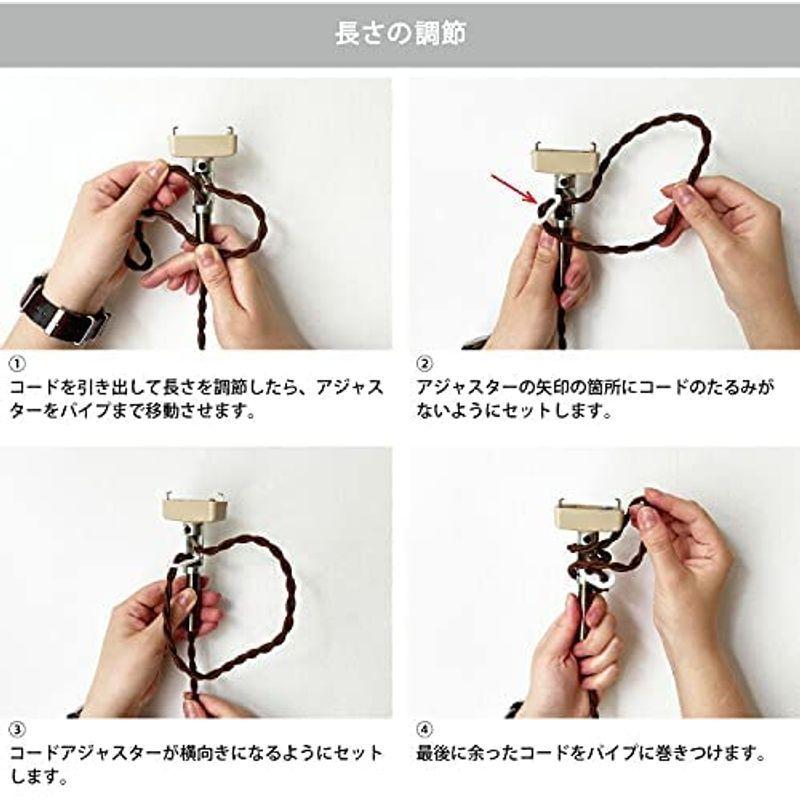 長さの調節

①
コードを引き出して長さを調節したら、アジャスターをパイプまで移動させます。

②
アジャスターの矢印の箇所にコードのたるみがないようにセットします。

③
コードアジャスターが横向きになるようにセットします。

④
最後に余ったコードをパイプに巻きつけます。