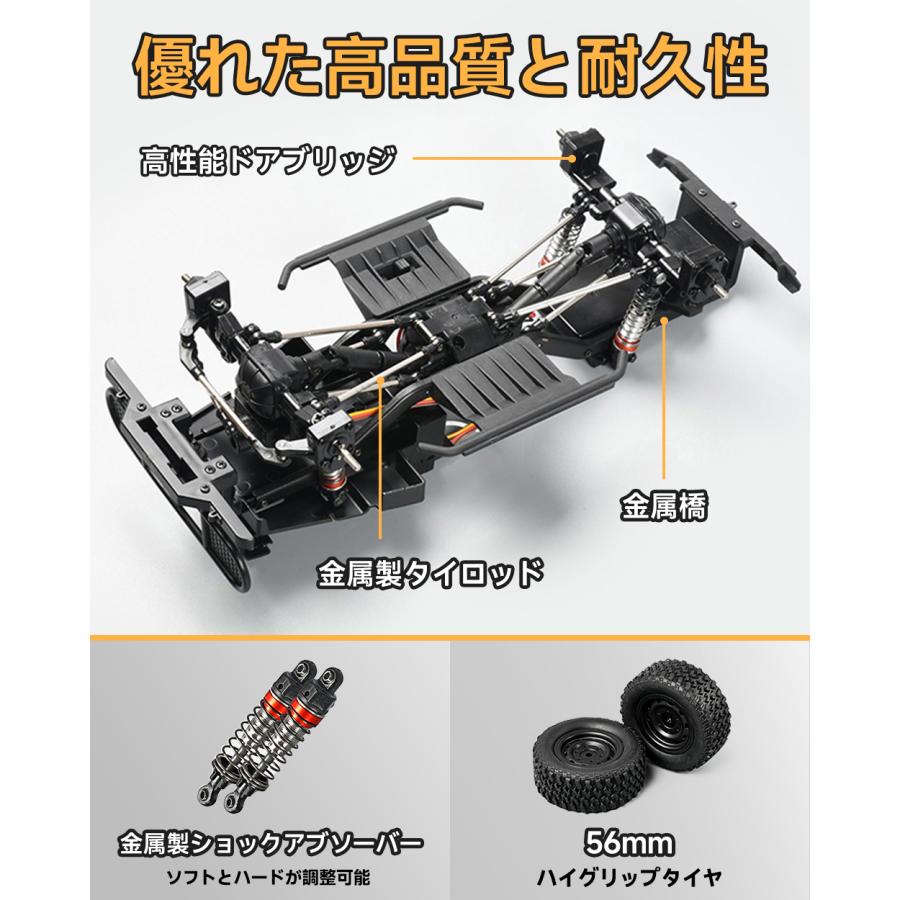 優れた高品質と耐久性

高性能ドアブリッジ

金属橋

金属製タイロッド

金属製ショックアブソーバー
ソフトとハードが調整可能

56mm
ハイグリップタイヤ