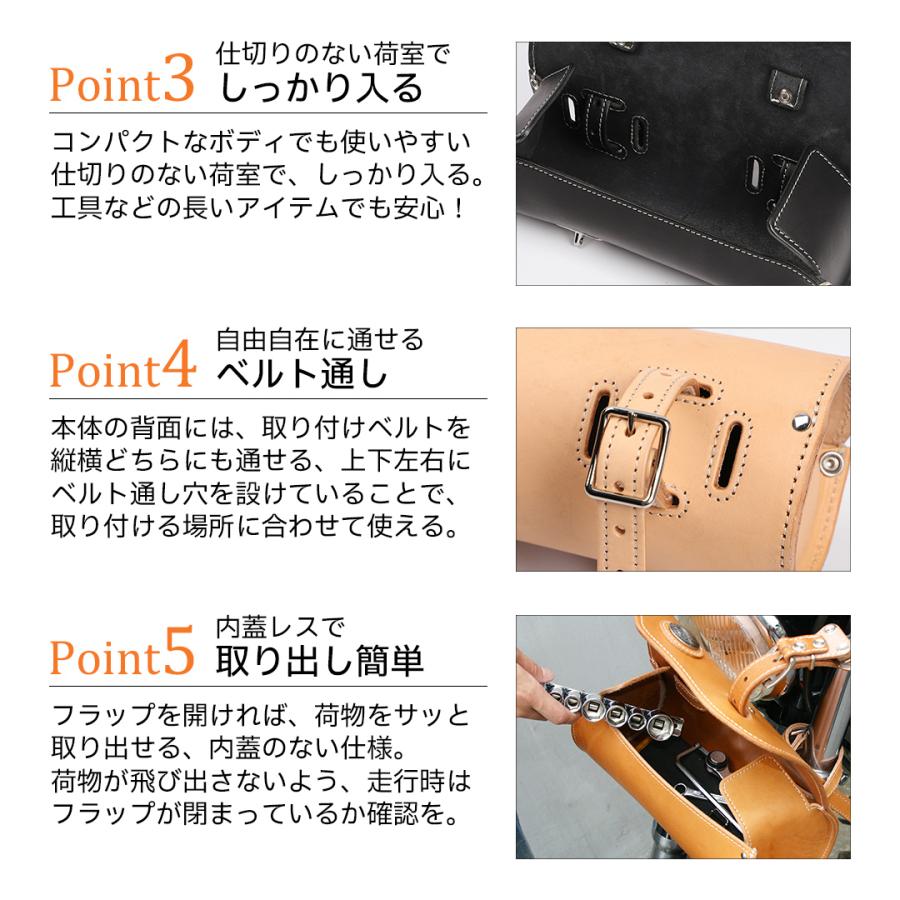 Point3 仕切りのない荷室で しっかり入る

コンパクトなボディでも使いやすい仕切りのない荷室で、しっかり入る。工具などの長いアイテムでも安心！

Point4 自由自在に通せる ベルト通し

本体の背面には、取り付けベルトを縦横どちらにも通せる、上下左右にベルト通し穴を設けていることで、取り付ける場所に合わせて使える。

Point5 内蓋レスで 取り出し簡単

フラップを開ければ、荷物をサッと取り出せる、内蓋のない仕様。
荷物が飛び出さないよう、走行時はフラップが閉まっているか確認を。