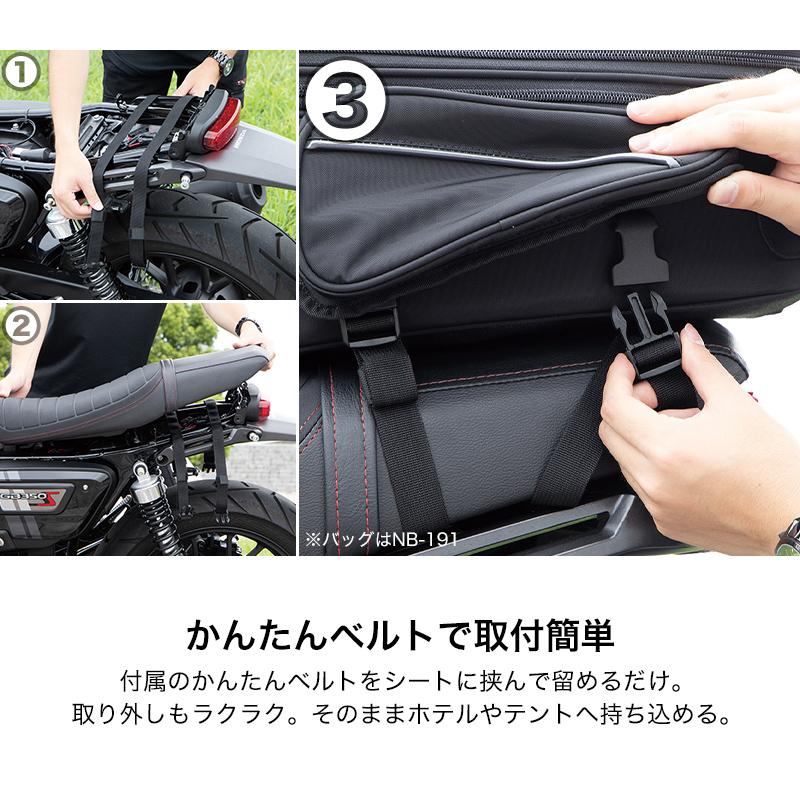 ①

②

GB350S

③

※バッグはNB-191

かんたんベルトで取付簡単

付属のかんたんベルトをシートに挟んで留めるだけ。
取り外しもラクラク。そのままホテルやテントへ持ち込める。