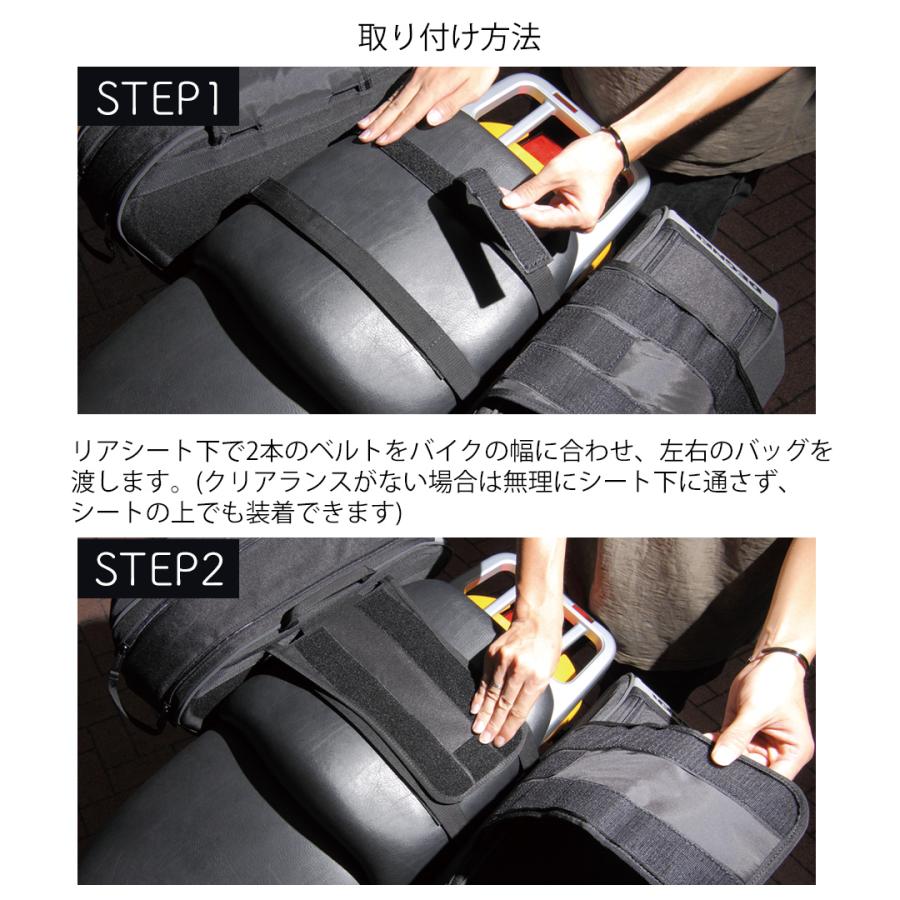 取り付け方法

STEP1

リアシート下で2本のベルトをバイクの幅に合わせ、左右のバッグを渡します。(クリアランスがない場合は無理にシート下に通さず、シートの上でも装着できます)

STEP2