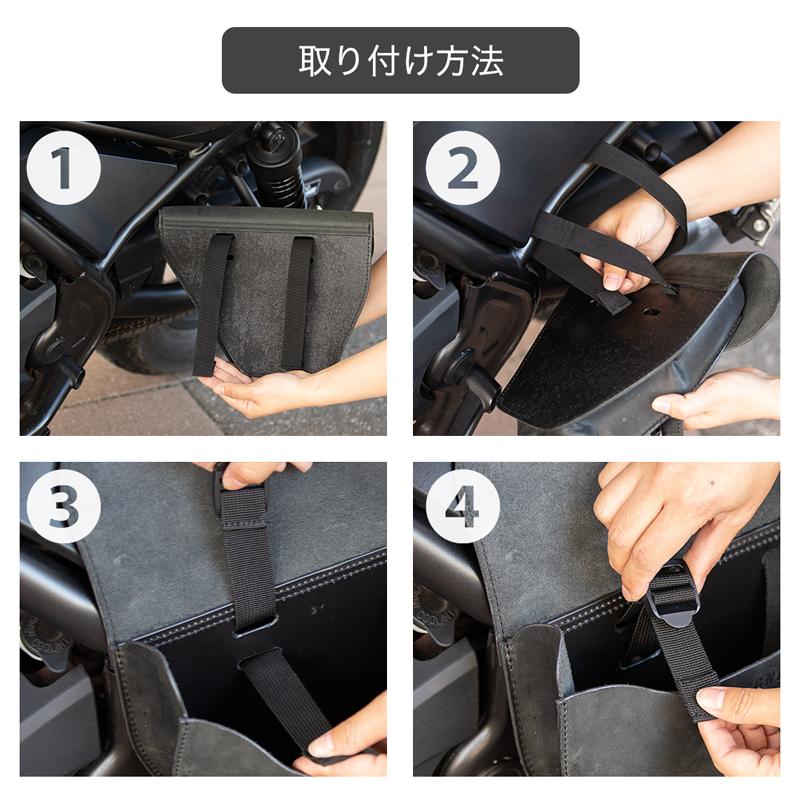 取り付け方法

1

2

3

4