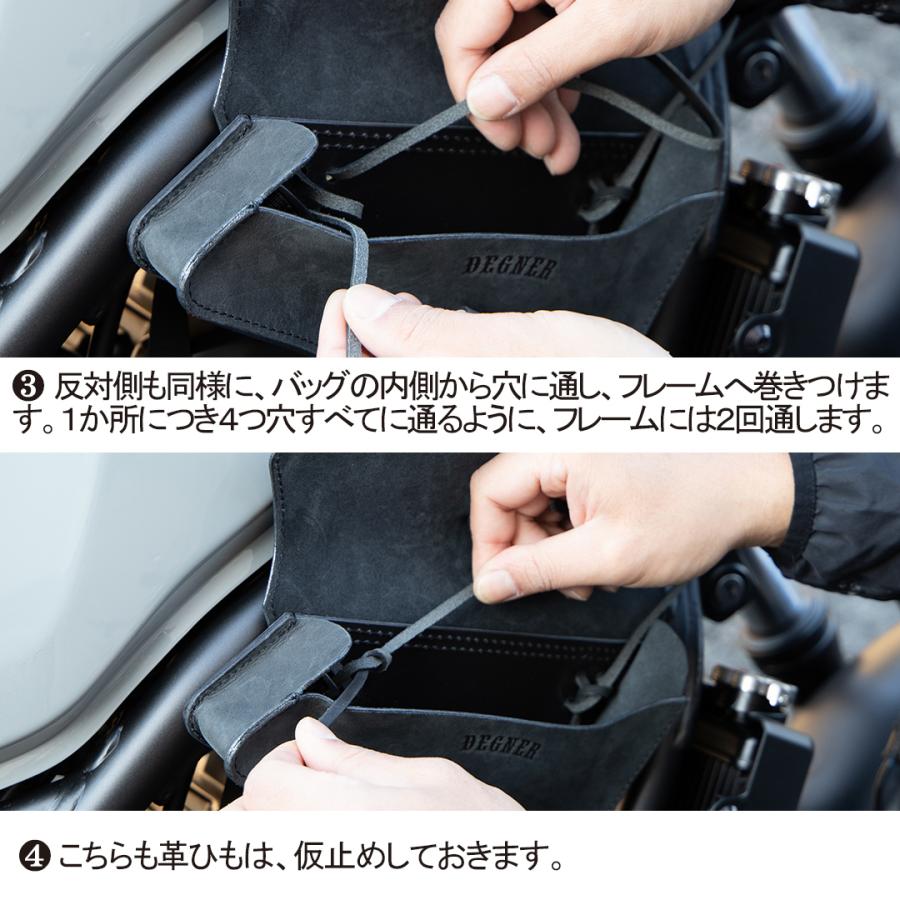 DEGNER

❸ 反対側も同様に、バッグの内側から穴に通し、フレームへ巻きつけます。1か所につき4つ穴すべてに通るように、フレームには2回通します。

DEGNER

❹ こちらも革ひもは、仮止めしておきます。