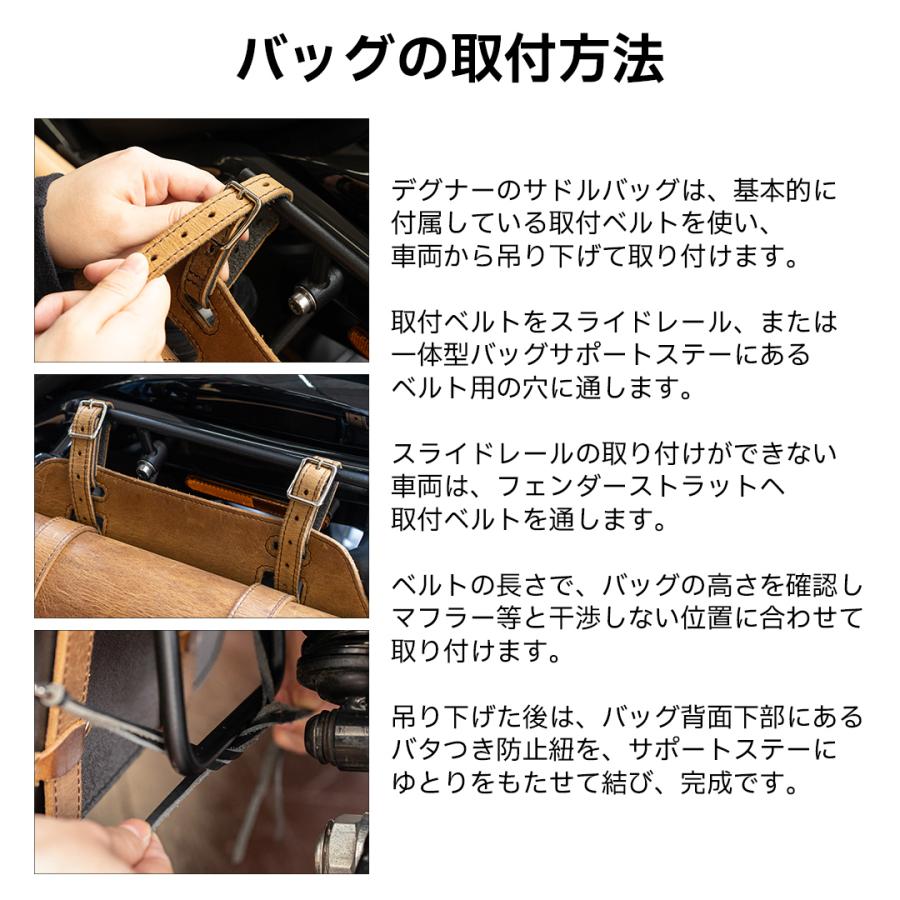 バッグの取付方法

デグナーのサドルバッグは、基本的に付属している取付ベルトを使い、車両から吊り下げて取り付けます。

取付ベルトをスライドレール、または一体型バッグサポートステーにあるベルト用の穴に通します。

スライドレールの取り付けができない車両は、フェンダーストラットへ取付ベルトを通します。

ベルトの長さで、バッグの高さを確認しマフラー等と干渉しない位置に合わせて取り付けます。

吊り下げた後は、バッグ背面下部にあるバタつき防止紐を、サポートステーにゆとりをもたせて結び、完成です。