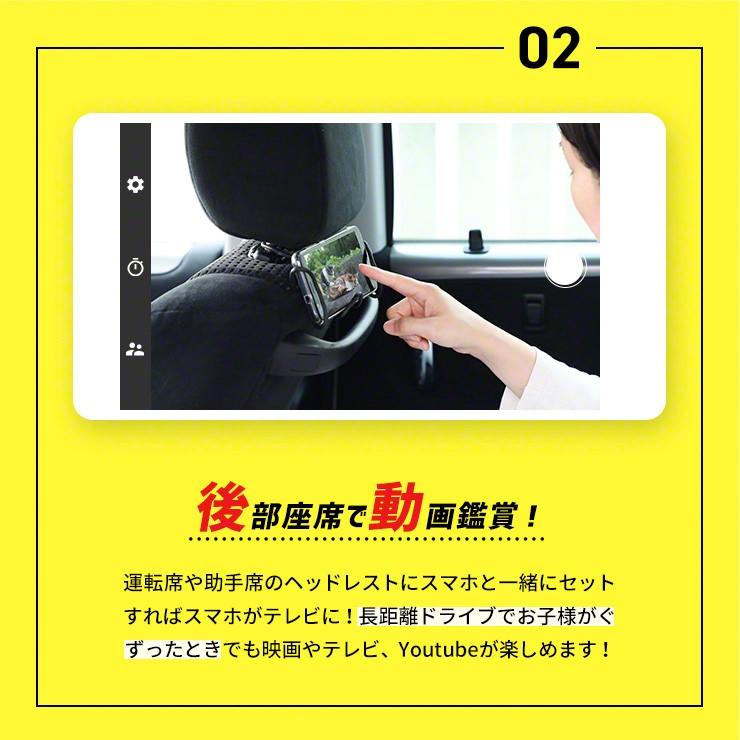 02

後部座席で動画鑑賞！

運転席や助手席のヘッドレストにスマホと一緒にセットすればスマホがテレビに！長距離ドライブでお子様がぐずったときでも映画やテレビ、Youtubeが楽しめます！