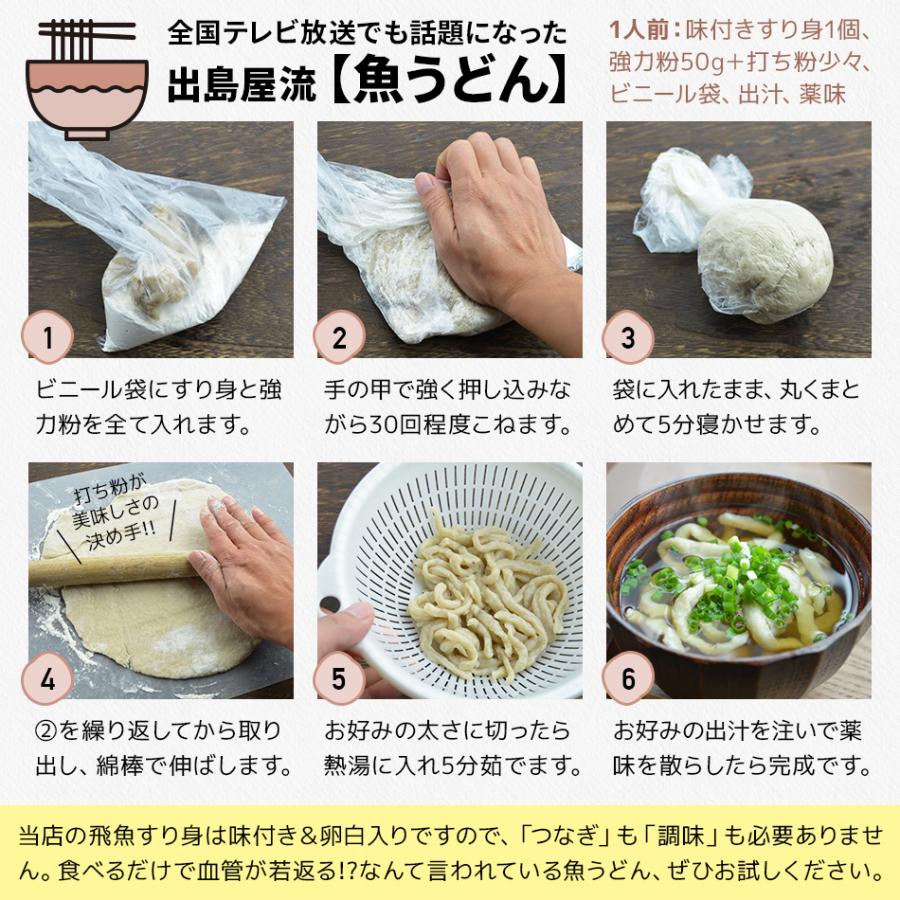 全国テレビ放送でも話題になった
出島屋流【魚うどん】

1人前：味付きすり身1個、強力粉50g＋打ち粉少々、ビニール袋、出汁、薬味

1
ビニール袋にすり身と強力粉を全て入れます。

2
手の甲で強く押し込みながら30回程度こねます。

3
袋に入れたまま、丸くまとめて5分寝かせます。

打ち粉が美味しさの決め手!!

4
②を繰り返してから取り出し、綿棒で伸ばします。

5
お好みの太さに切ったら熱湯に入れ5分茹でます。

6
お好みの出汁を注いで薬味を散らしたら完成です。

当店の飛魚すり身は味付き＆卵白入りですので、「つなぎ」も「調味」も必要ありません。食べるだけで血管が若返る!?なんて言われている魚うどん、ぜひお試しください。