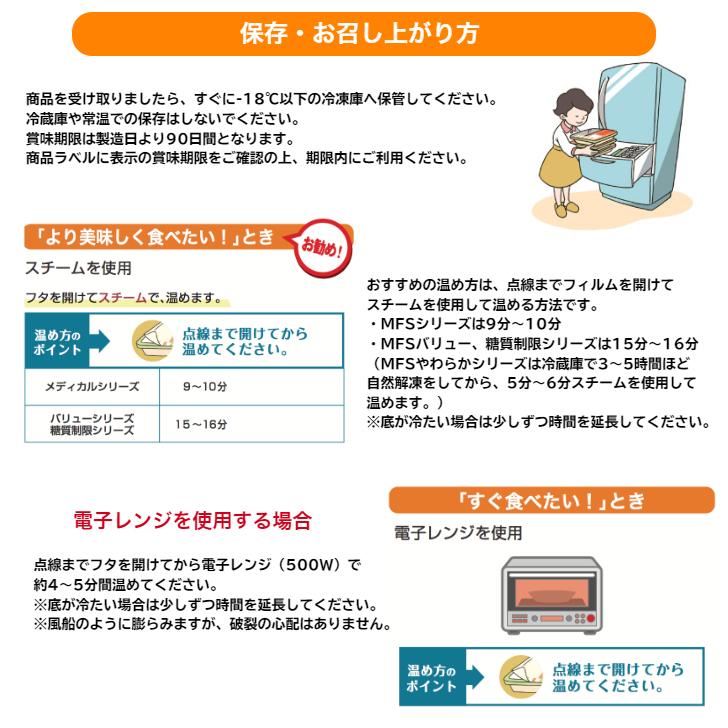 保存・お召し上がり方

商品を受け取りましたら、すぐに-18℃以下の冷凍庫へ保管してください。
冷蔵庫や常温での保存はしないでください。
賞味期限は製造日より90日間となります。
商品ラベルに表示の賞味期限をご確認の上、期限内にご利用ください。

「より美味しく食べたい！」とき

お勧め！

スチームを使用

フタを開けてスチームで、温めます。

温め方のポイント

点線まで開けてから温めてください。

| メディカルシリーズ | 9～10分 |
|---|---|
| バリューシリーズ 糖質制限シリーズ | 15～16分 |

おすすめの温め方は、点線までフィルムを開けてスチームを使用して温める方法です。
・MFSシリーズは9分～10分
・MFSバリュー、糖質制限シリーズは15分～16分
（MFSやわらかシリーズは冷蔵庫で3～5時間ほど自然解凍をしてから、5分～6分スチームを使用して温めます。）
※底が冷たい場合は少しずつ時間を延長してください。

電子レンジを使用する場合

点線までフタを開けてから電子レンジ（500W）で約4～5分間温めてください。
※底が冷たい場合は少しずつ時間を延長してください。
※風船のように膨らみますが、破裂の心配はありません。

「すぐ食べたい！」とき

電子レンジを使用

温め方のポイント

点線まで開けてから温めてください。