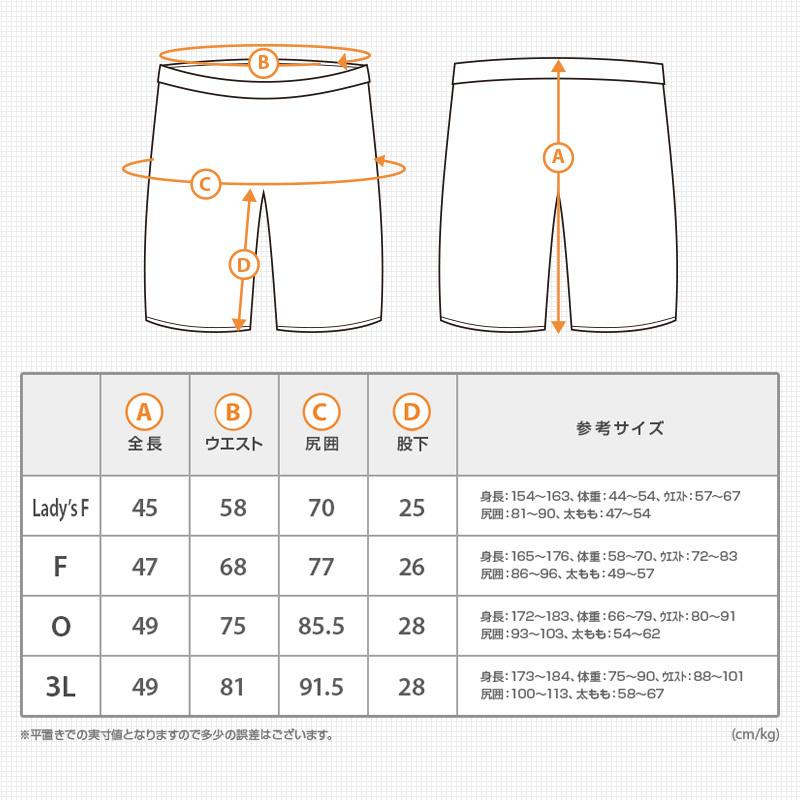 B
C
D
A

| | A 全長 | B ウエスト | C 尻囲 | D 股下 | 参考サイズ |
|---|---|---|---|---|---|
| Lady's F | 45 | 58 | 70 | 25 | 身長：154〜163、体重：44〜54、ウエスト：57〜67 尻囲：81〜90、太もも：47〜54 |
| F | 47 | 68 | 77 | 26 | 身長：165〜176、体重：58〜70、ウエスト：72〜83 尻囲：86〜96、太もも：49〜57 |
| O | 49 | 75 | 85.5 | 28 | 身長：172〜183、体重：66〜79、ウエスト：80〜91 尻囲：93〜103、太もも：54〜62 |
| 3L | 49 | 81 | 91.5 | 28 | 身長：173〜184、体重：75〜90、ウエスト：88〜101 尻囲：100〜113、太もも：58〜67 |

※平置きでの実寸値となりますので多少の誤差はございます。

(cm/kg)