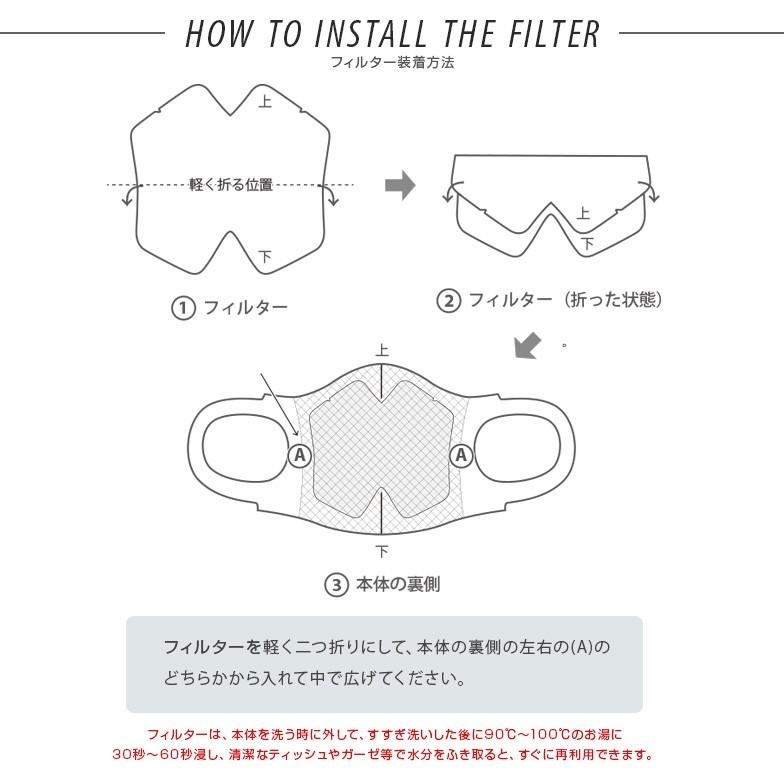 HOW TO INSTALL THE FILTER
フィルター装着方法

上
軽く折る位置
下

① フィルター

上
下

② フィルター（折った状態）

上
A
A
下

③ 本体の裏側

フィルターを軽く二つ折りにして、本体の裏側の左右の(A)のどちらかから入れて中で広げてください。

フィルターは、本体を洗う時に外して、すすぎ洗いした後に90℃～100℃のお湯に30秒～60秒浸し、清潔なティッシュやガーゼ等で水分をふき取ると、すぐに再利用できます。