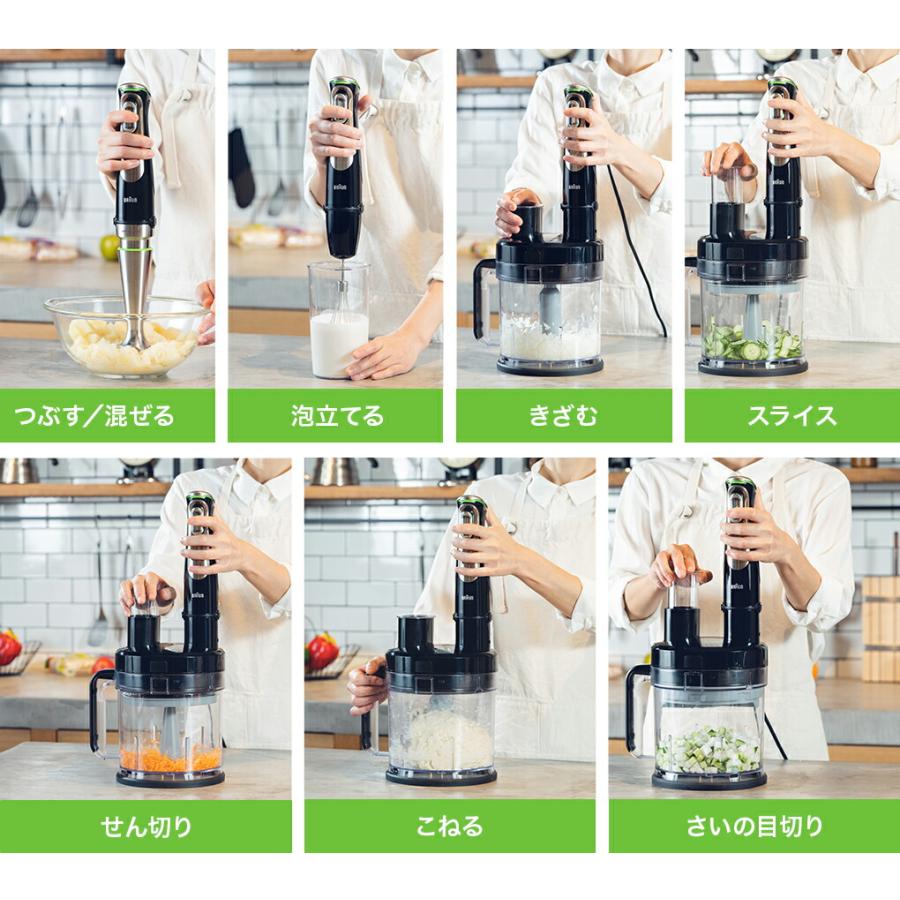 つぶす／混ぜる

泡立てる

きざむ

スライス

せん切り

こねる

さいの目切り