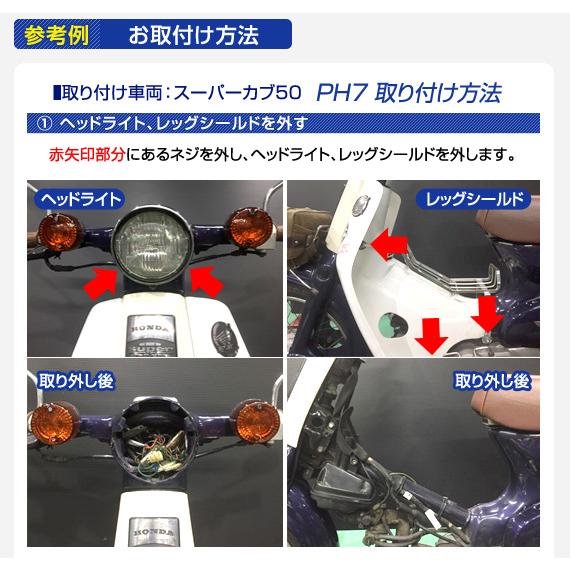 参考例　お取付け方法

■取り付け車両：スーパーカブ50　PH7 取り付け方法

① ヘッドライト、レッグシールドを外す

赤矢印部分にあるネジを外し、ヘッドライト、レッグシールドを外します。

ヘッドライト

HONDA

レッグシールド

取り外し後

HONDA

取り外し後