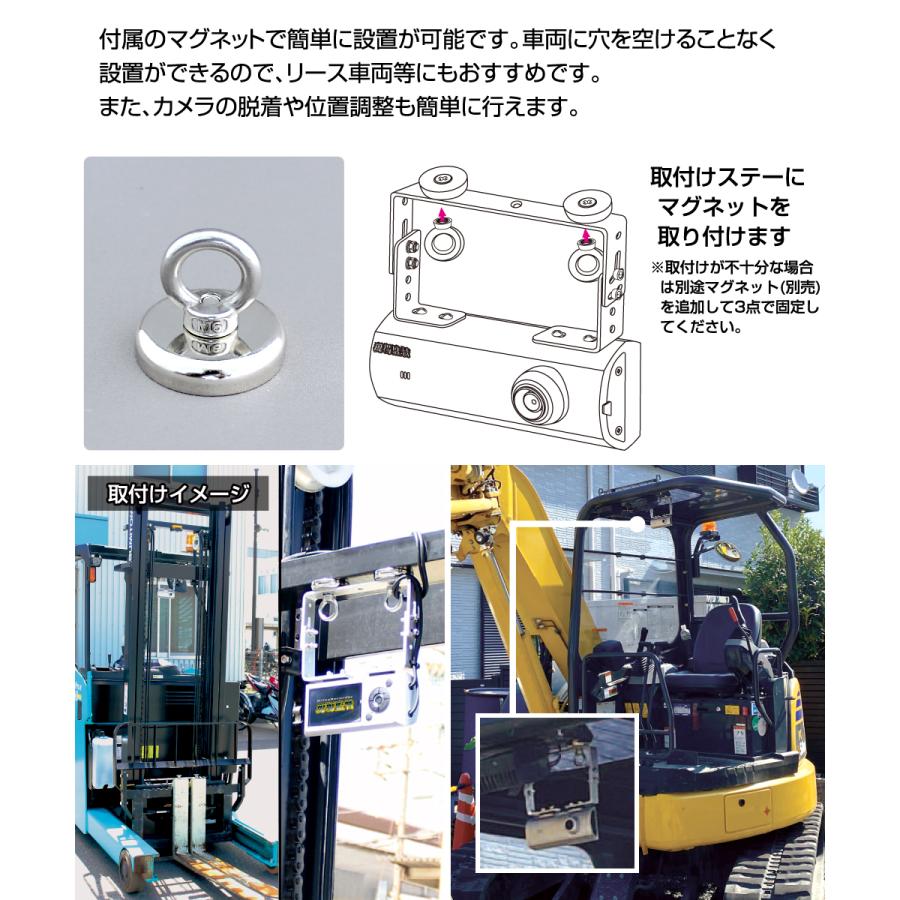 付属のマグネットで簡単に設置が可能です。車両に穴を空けることなく設置ができるので、リース車両等にもおすすめです。
また、カメラの脱着や位置調整も簡単に行えます。

取付けステーにマグネットを取り付けます

※取付けが不十分な場合は別途マグネット(別売)を追加して3点で固定してください。

取付けイメージ