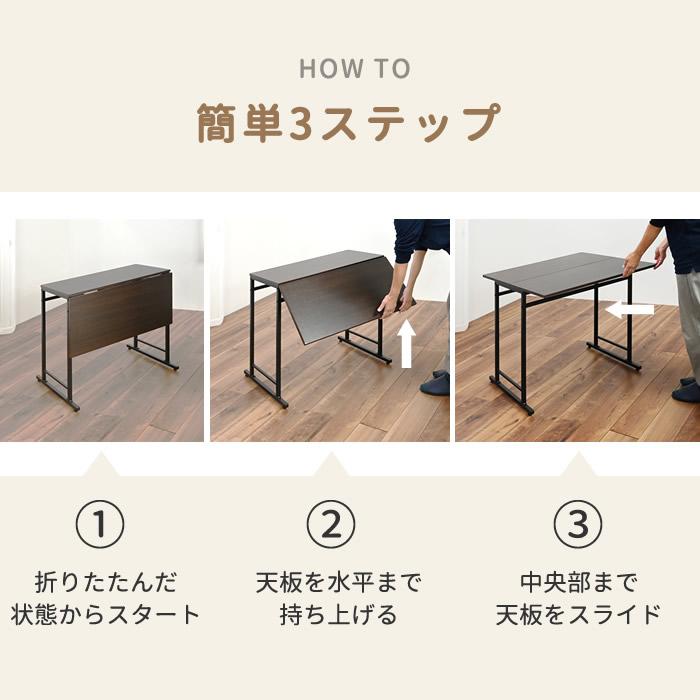 HOW TO

簡単3ステップ

①

折りたたんだ状態からスタート

②

天板を水平まで持ち上げる

③

中央部まで天板をスライド