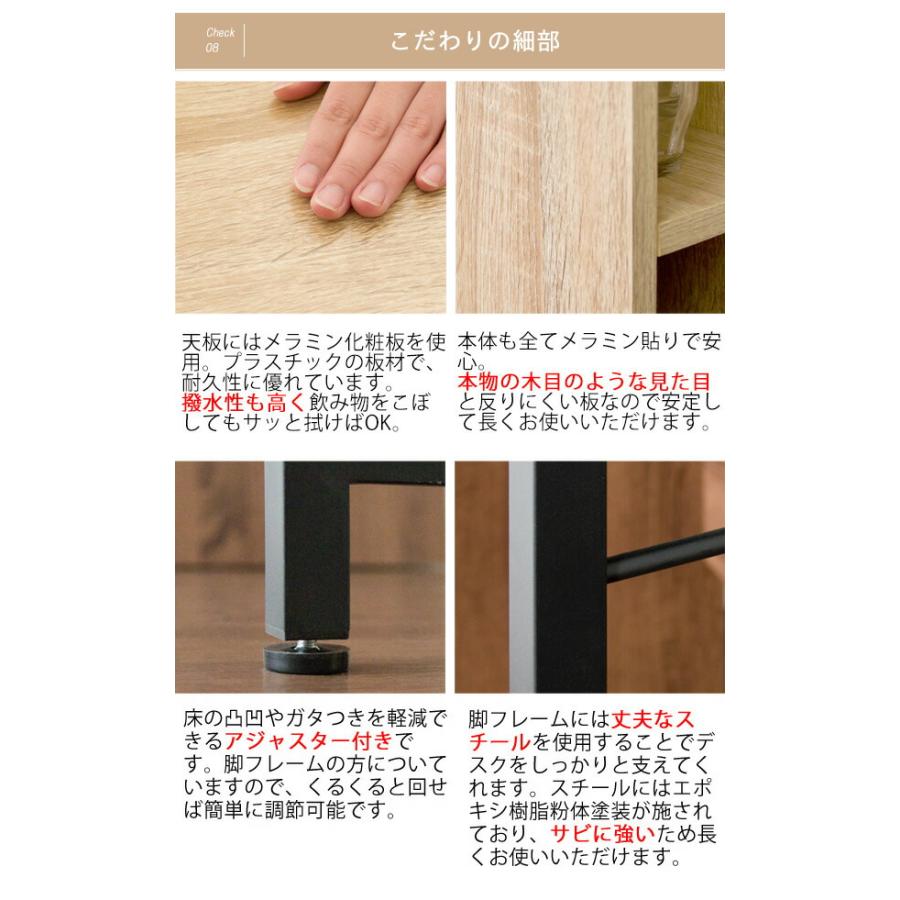 Check 08

こだわりの細部

天板にはメラミン化粧板を使用。プラスチックの板材で、耐久性に優れています。撥水性も高く飲み物をこぼしてもサッと拭けばOK。

本体も全てメラミン貼りで安心。本物の木目のような見た目と反りにくい板なので安定して長くお使いいただけます。

床の凸凹やガタつきを軽減できるアジャスター付きです。脚フレームの方についていますので、くるくると回せば簡単に調節可能です。

脚フレームには丈夫なスチールを使用することでデスクをしっかりと支えてくれます。スチールにはエポキシ樹脂粉体塗装が施されており、サビに強いため長くお使いいただけます。