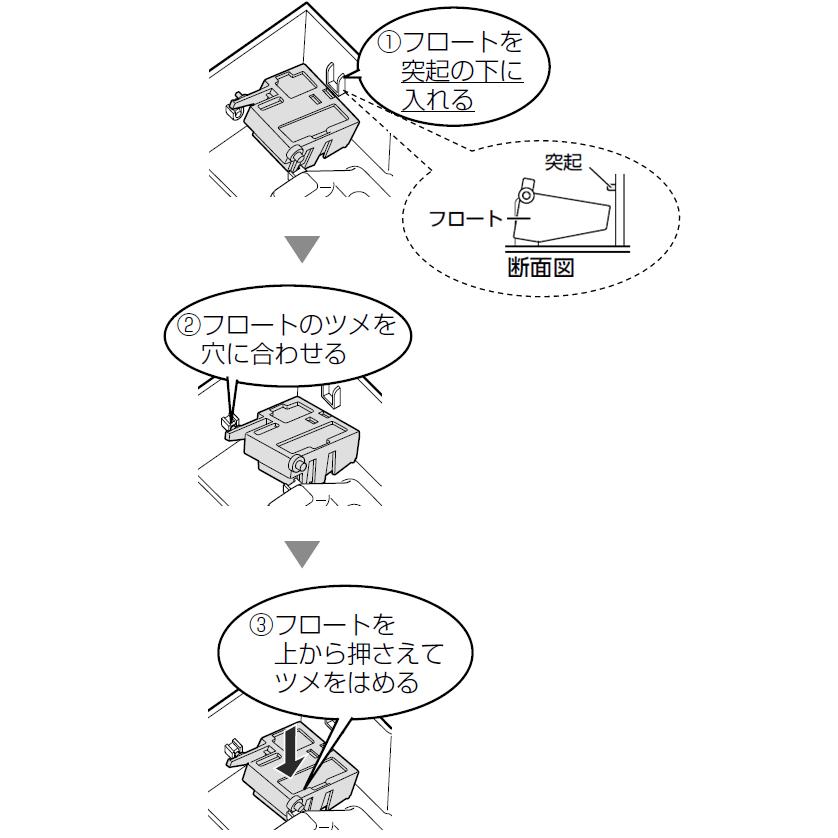 ①フロートを突起の下に入れる

突起

フロート

断面図

②フロートのツメを穴に合わせる

③フロートを上から押さえてツメをはめる