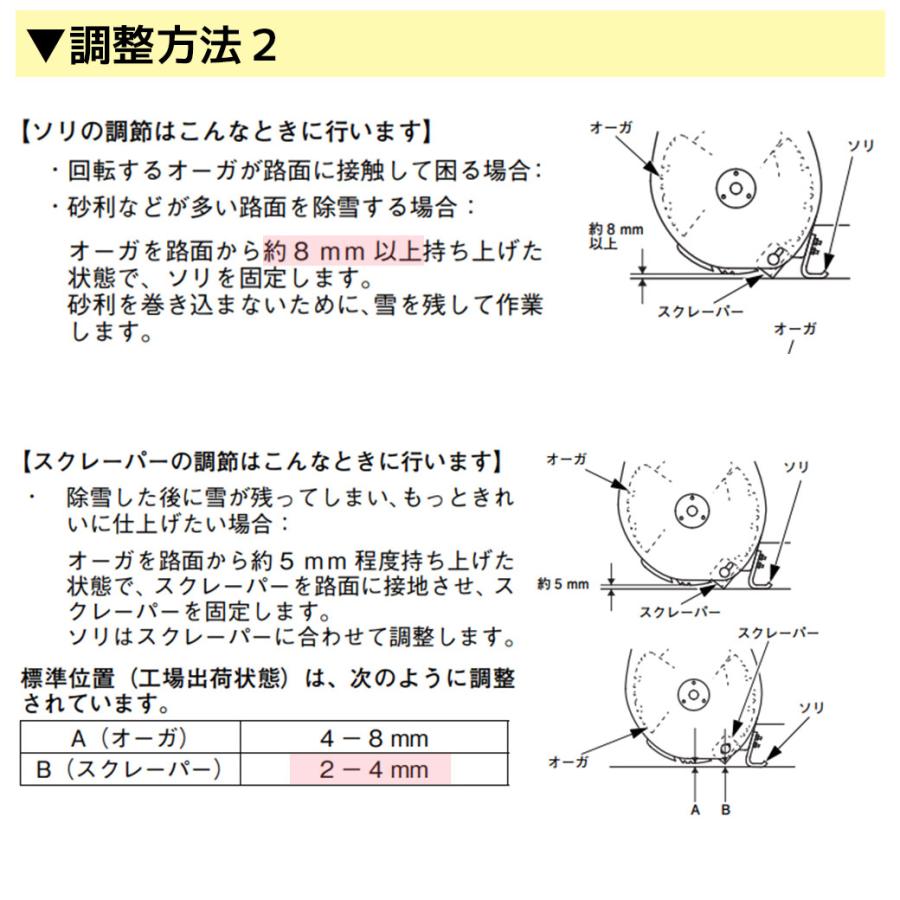 ▼調整方法２

【ソリの調節はこんなときに行います】

・回転するオーガが路面に接触して困る場合：

・砂利などが多い路面を除雪する場合：

オーガを路面から約８ｍｍ以上持ち上げた状態で、ソリを固定します。
砂利を巻き込まないために、雪を残して作業します。

オーガ
ソリ
約８ｍｍ以上
スクレーパー
オーガ

【スクレーパーの調節はこんなときに行います】

・　除雪した後に雪が残ってしまい、もっときれいに仕上げたい場合：

オーガを路面から約５ｍｍ程度持ち上げた状態で、スクレーパーを路面に接地させ、スクレーパーを固定します。
ソリはスクレーパーに合わせて調整します。

標準位置（工場出荷状態）は、次のように調整されています。

| A（オーガ） | ４－８ｍｍ |
|---|---|
| B（スクレーパー） | ２－４ｍｍ |

オーガ
ソリ
約５ｍｍ
スクレーパー
スクレーパー
ソリ
オーガ
A
B