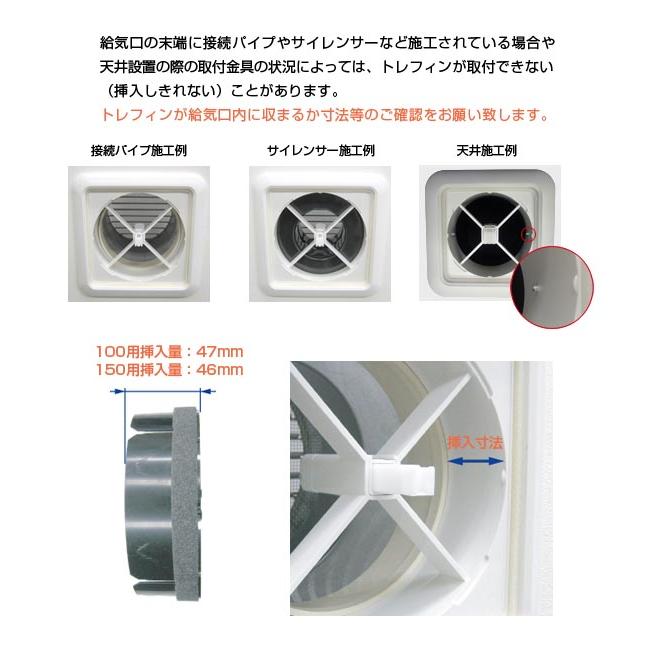 給気口の末端に接続パイプやサイレンサーなど施工されている場合や天井設置の際の取付金具の状況によっては、トレフィンが取付できない（挿入しきれない）ことがあります。
トレフィンが給気口内に収まるか寸法等のご確認をお願い致します。

接続パイプ施工例

サイレンサー施工例

天井施工例

100用挿入量：47mm
150用挿入量：46mm

挿入寸法