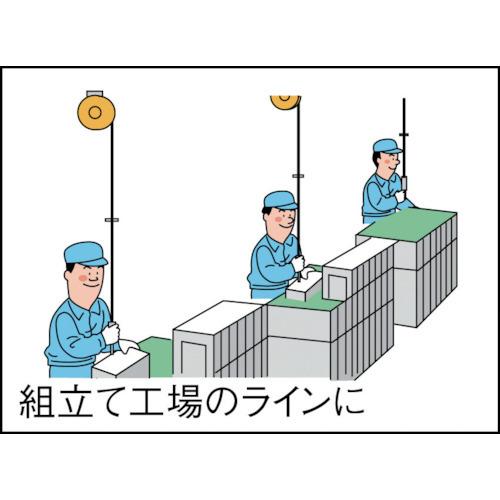 組立て工場のラインに