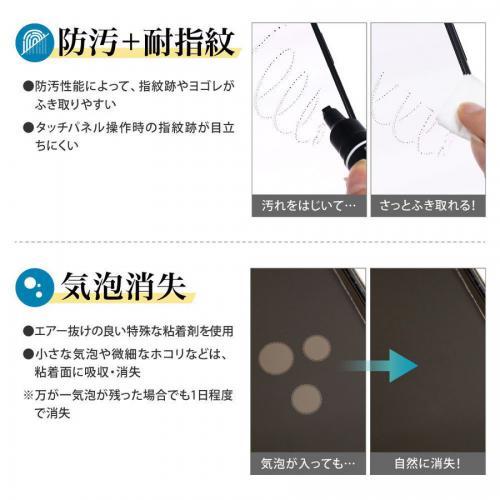 防汚＋耐指紋

●防汚性能によって、指紋跡やヨゴレがふき取りやすい

●タッチパネル操作時の指紋跡が目立ちにくい

汚れをはじいて…

さっとふき取れる!

気泡消失

●エアー抜けの良い特殊な粘着剤を使用

●小さな気泡や微細なホコリなどは、粘着面に吸収・消失

※万が一気泡が残った場合でも1日程度で消失

気泡が入っても…

自然に消失!