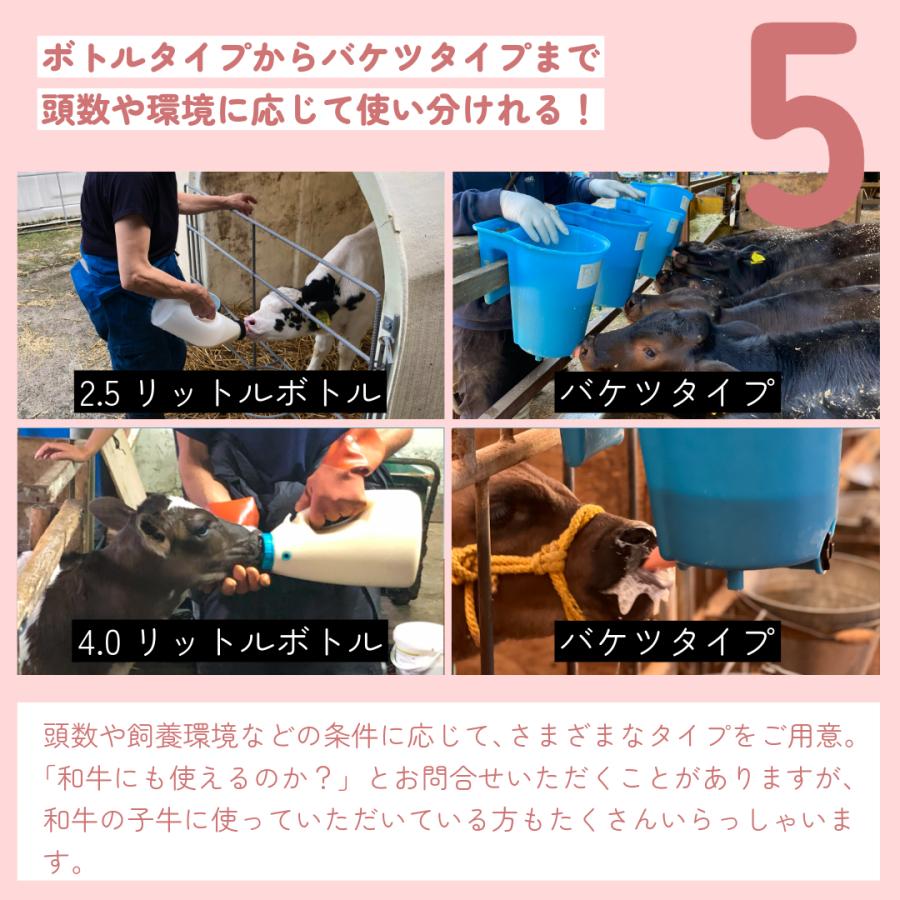 ボトルタイプからバケツタイプまで
頭数や環境に応じて使い分けれる！

5

2.5 リットルボトル

バケツタイプ

4.0 リットルボトル

バケツタイプ

頭数や飼養環境などの条件に応じて、さまざまなタイプをご用意。「和牛にも使えるのか？」とお問合せいただくことがありますが、和牛の子牛に使っていただいている方もたくさんいらっしゃいます。