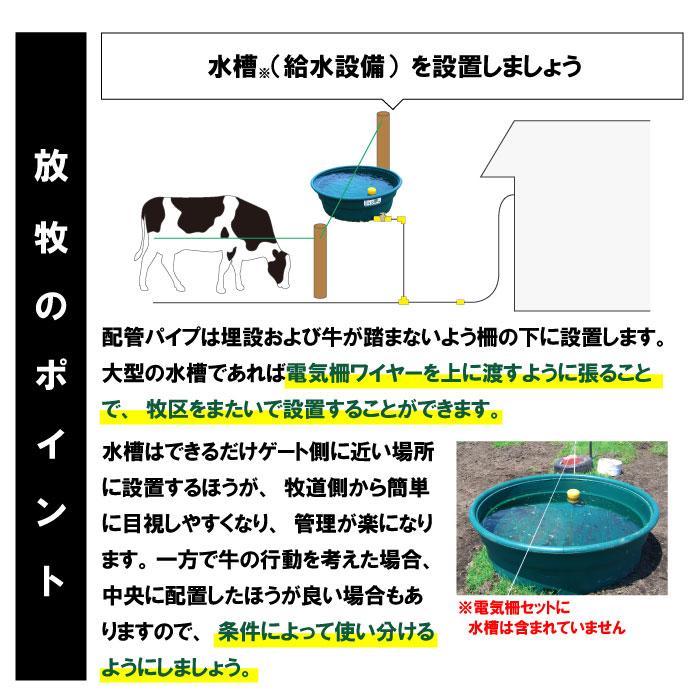 放牧のポイント

水槽※（給水設備）を設置しましょう

配管パイプは埋設および牛が踏まないよう柵の下に設置します。大型の水槽であれば電気柵ワイヤーを上に渡すように張ることで、牧区をまたいで設置することができます。

水槽はできるだけゲート側に近い場所に設置するほうが、牧道側から簡単に目視しやすくなり、管理が楽になります。一方で牛の行動を考えた場合、中央に配置したほうが良い場合もありますので、条件によって使い分けるようにしましょう。

※電気柵セットに水槽は含まれていません