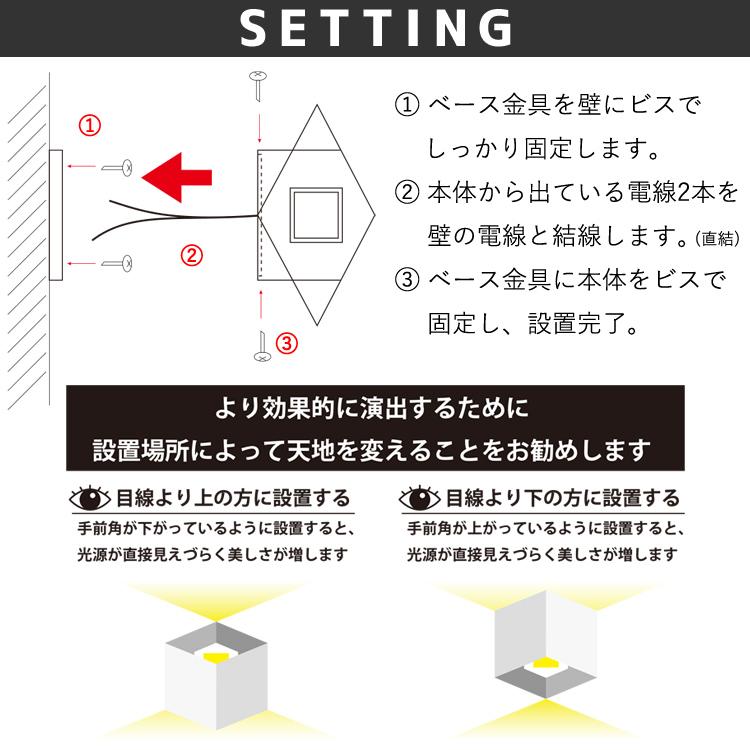 SETTING

①

②

③

① ベース金具を壁にビスでしっかり固定します。
② 本体から出ている電線2本を壁の電線と結線します。(直結)
③ ベース金具に本体をビスで固定し、設置完了。

より効果的に演出するために
設置場所によって天地を変えることをお勧めします

目線より上の方に設置する
手前角が下がっているように設置すると、光源が直接見えづらく美しさが増します

目線より下の方に設置する
手前角が上がっているように設置すると、光源が直接見えづらく美しさが増します