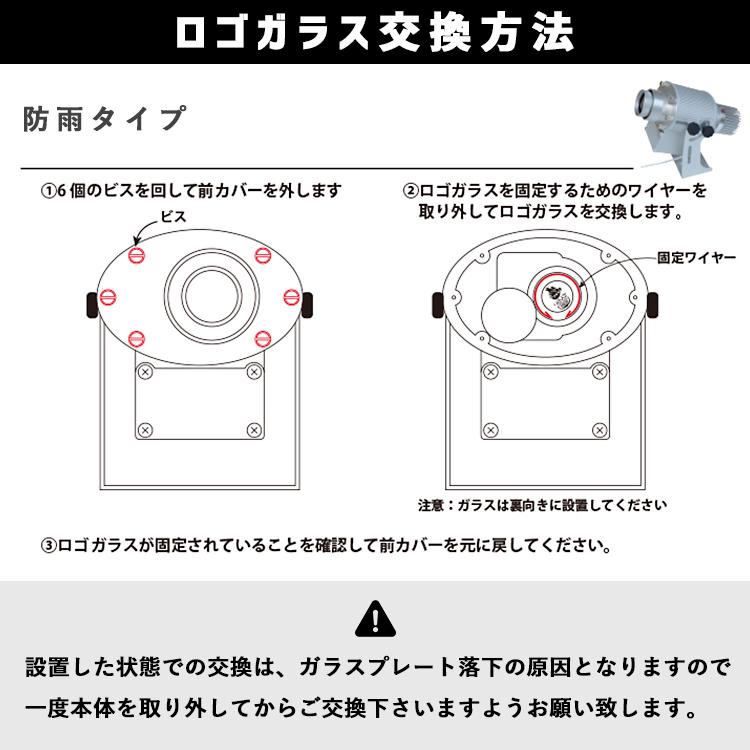 ロゴガラス交換方法

防雨タイプ

①6個のビスを回して前カバーを外します

ビス

②ロゴガラスを固定するためのワイヤーを取り外してロゴガラスを交換します。

固定ワイヤー

注意：ガラスは裏向きに設置してください

③ロゴガラスが固定されていることを確認して前カバーを元に戻してください。

設置した状態での交換は、ガラスプレート落下の原因となりますので一度本体を取り外してからご交換下さいますようお願い致します。