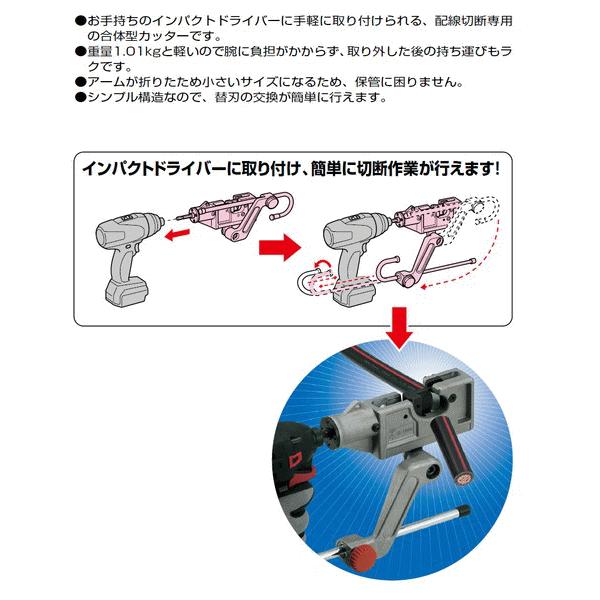 ●お手持ちのインパクトドライバーに手軽に取り付けられる、配線切断専用の合体型カッターです。
●重量1.01kgと軽いので腕に負担がかからず、取り外した後の持ち運びもラクです。
●アームが折りたため小さいサイズになるため、保管に困りません。
●シンプル構造なので、替刃の交換が簡単に行えます。

インパクトドライバーに取り付け、簡単に切断作業が行えます!