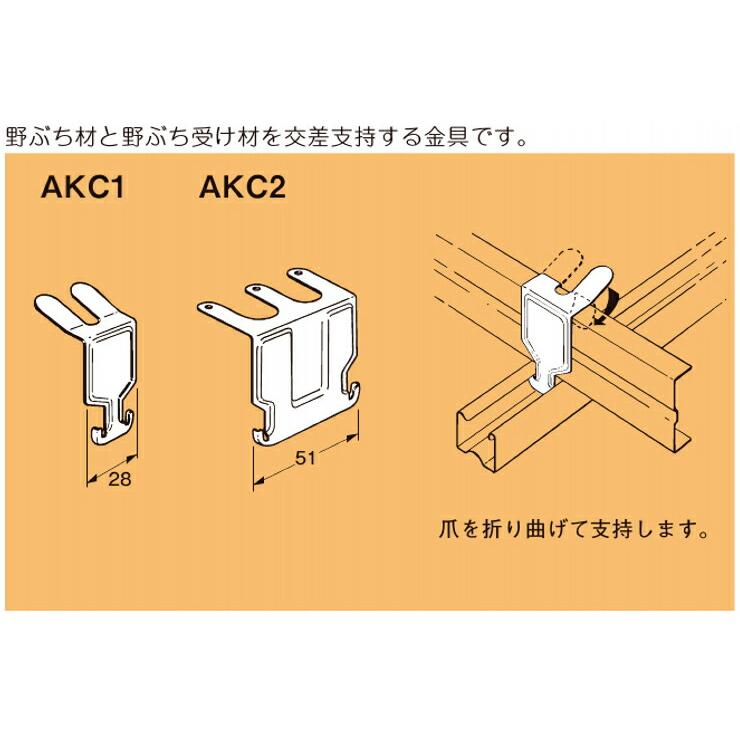 野ぶち材と野ぶち受け材を交差支持する金具です。

AKC1

AKC2

28

51

爪を折り曲げて支持します。