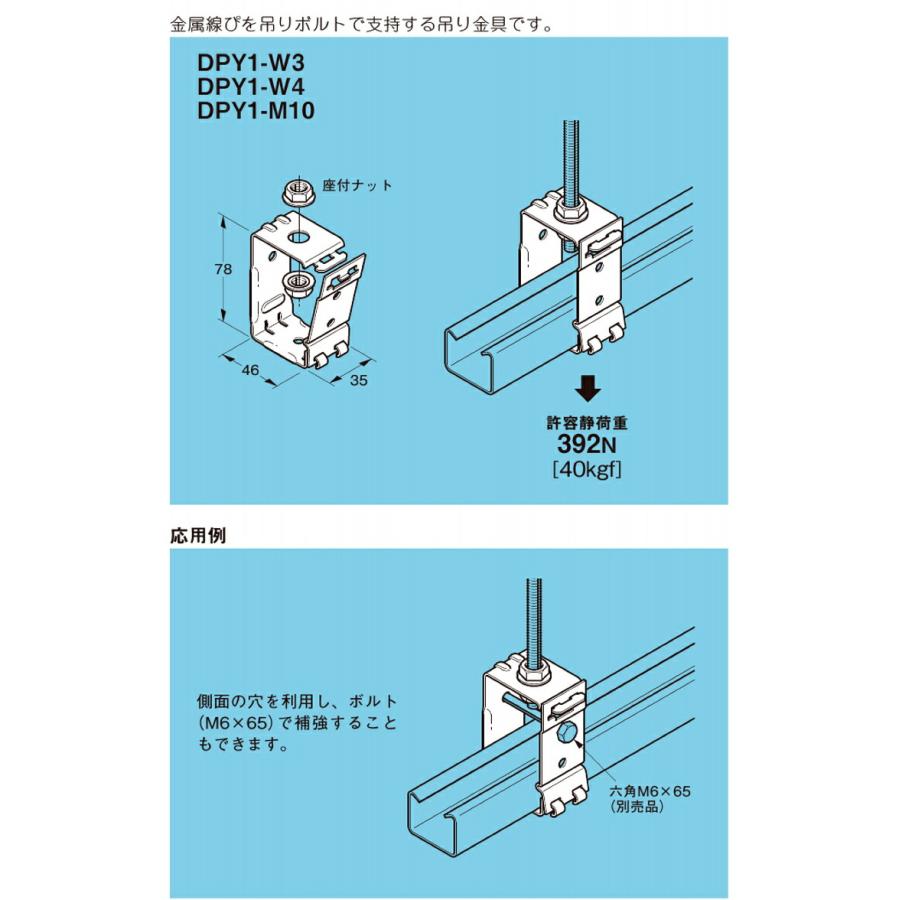 金属線ぴを吊りボルトで支持する吊り金具です。

DPY1-W3
DPY1-W4
DPY1-M10

座付ナット

78

46

35

許容静荷重
392N
[40kgf]

応用例

側面の穴を利用し、ボルト(M6×65)で補強することもできます。

六角M6×65
(別売品)