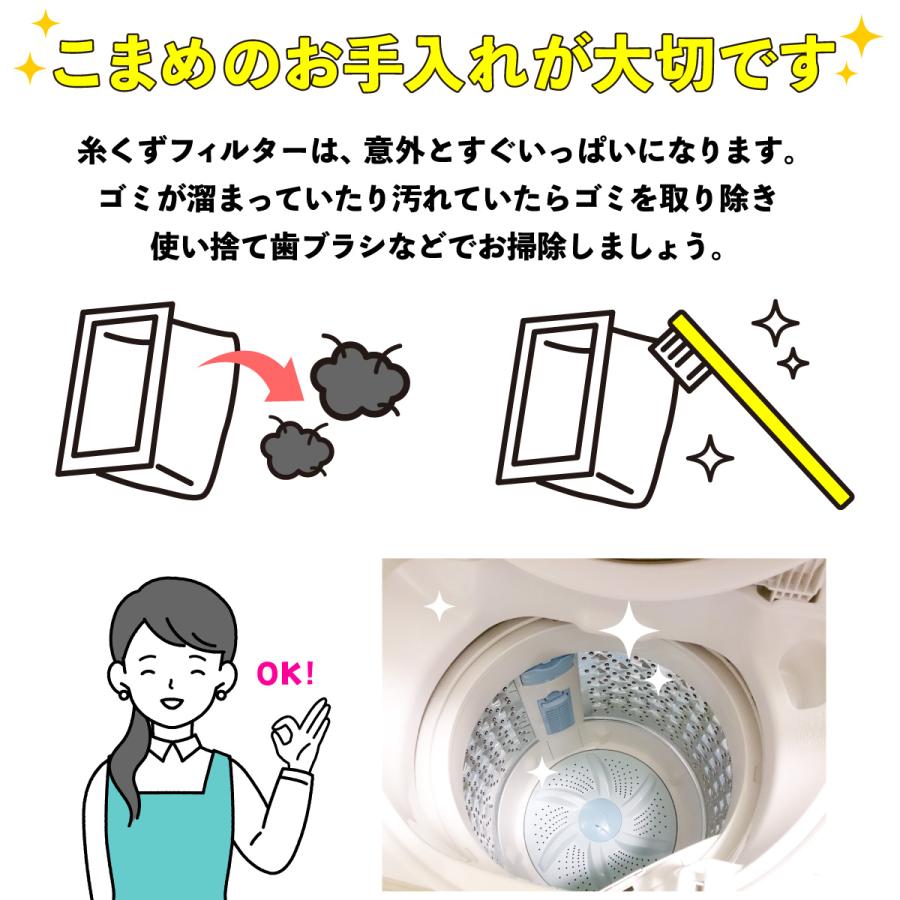 こまめのお手入れが大切です

糸くずフィルターは、意外とすぐいっぱいになります。
ゴミが溜まっていたり汚れていたらゴミを取り除き
使い捨て歯ブラシなどでお掃除しましょう。

OK!