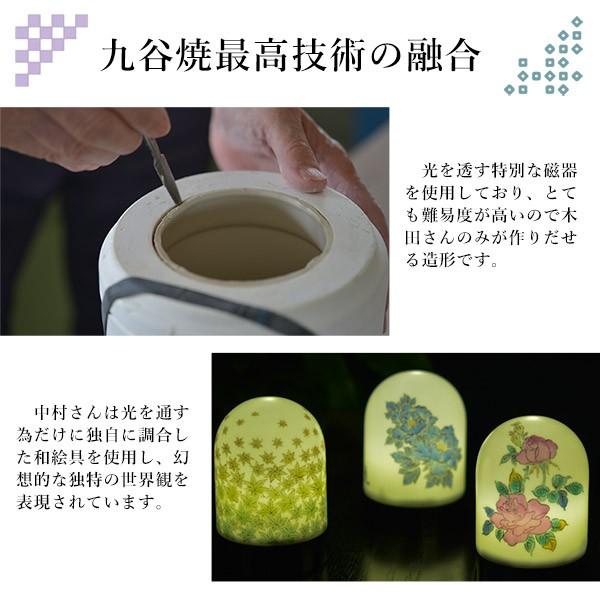 九谷焼最高技術の融合

光を透す特別な磁器を使用しており、とても難易度が高いので木田さんのみが作りだせる造形です。

中村さんは光を通す為だけに独自に調合した和絵具を使用し、幻想的な独特の世界観を表現されています。