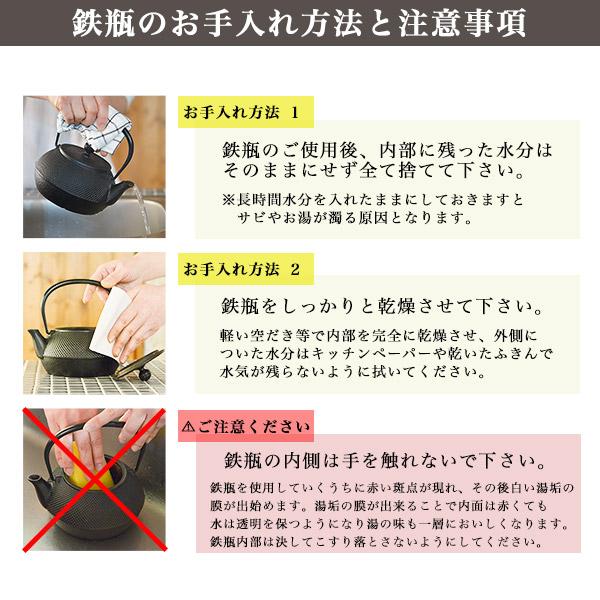 鉄瓶のお手入れ方法と注意事項

お手入れ方法 1

鉄瓶のご使用後、内部に残った水分はそのままにせず全て捨てて下さい。

※長時間水分を入れたままにしておきますとサビやお湯が濁る原因となります。

お手入れ方法 2

鉄瓶をしっかりと乾燥させて下さい。

軽い空だき等で内部を完全に乾燥させ、外側についた水分はキッチンペーパーや乾いたふきんで水気が残らないように拭いてください。

⚠ご注意ください

鉄瓶の内側は手を触れないで下さい。

鉄瓶を使用していくうちに赤い斑点が現れ、その後白い湯垢の膜が出始めます。湯垢の膜が出来ることで内面は赤くても水は透明を保つようになり湯の味も一層においしくなります。鉄瓶内部は決してこすり落とさないようにしてください。