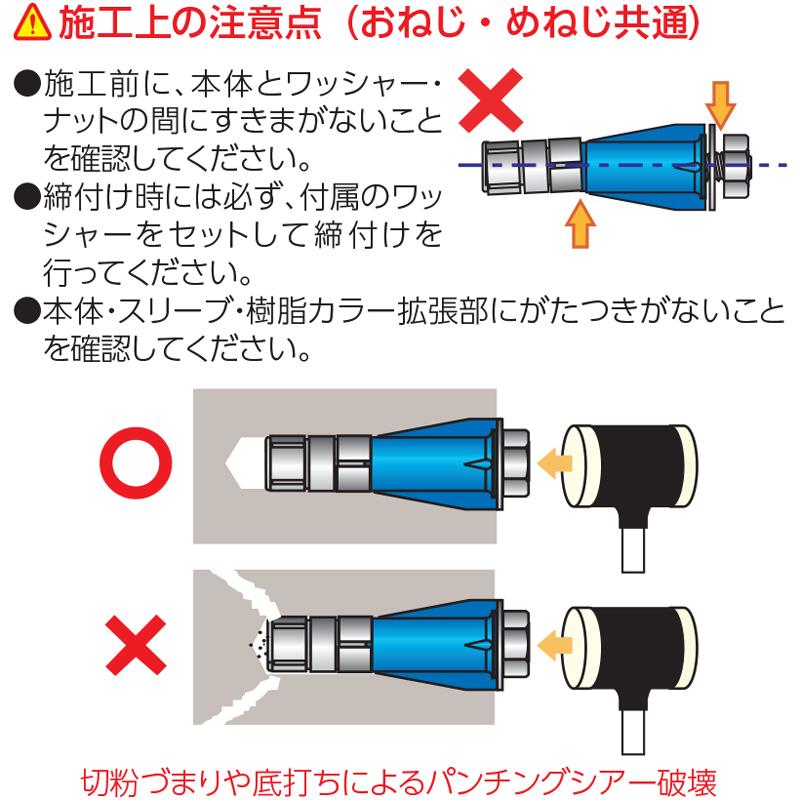 施工上の注意点（おねじ・めねじ共通）

●施工前に、本体とワッシャー・ナットの間にすきまがないことを確認してください。

●締付け時には必ず、付属のワッシャーをセットして締付けを行ってください。

●本体・スリーブ・樹脂カラー拡張部にがたつきがないことを確認してください。

切粉づまりや底打ちによるパンチングシアー破壊