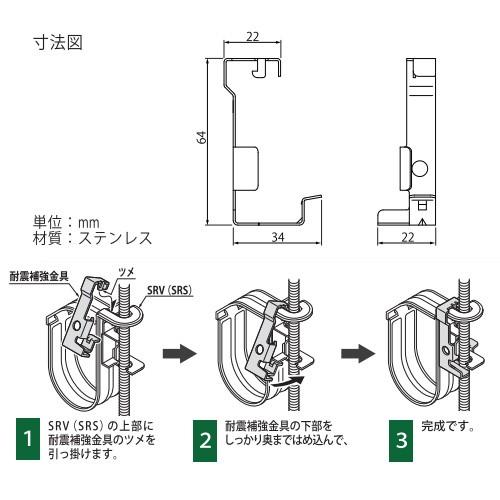 寸法図

22

64

34

22

単位：mm
材質：ステンレス

耐震補強金具

ツメ

SRV（SRS）

1

SRV（SRS）の上部に耐震補強金具のツメを引っ掛けます。

2

耐震補強金具の下部をしっかり奥まではめ込んで、

3

完成です。