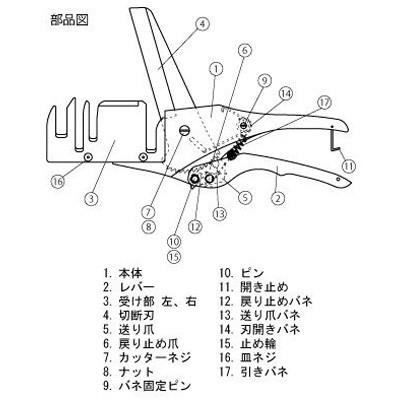 部品図

4
6
1
9
14
17
11
16
3
7
8
10
15
12
13
5
2

1. 本体
2. レバー
3. 受け部 左、右
4. 切断刃
5. 送り爪
6. 戻り止め爪
7. カッターネジ
8. ナット
9. バネ固定ピン

10. ピン
11. 開き止め
12. 戻り止めバネ
13. 送り爪バネ
14. 刃開きバネ
15. 止め輪
16. 皿ネジ
17. 引きバネ