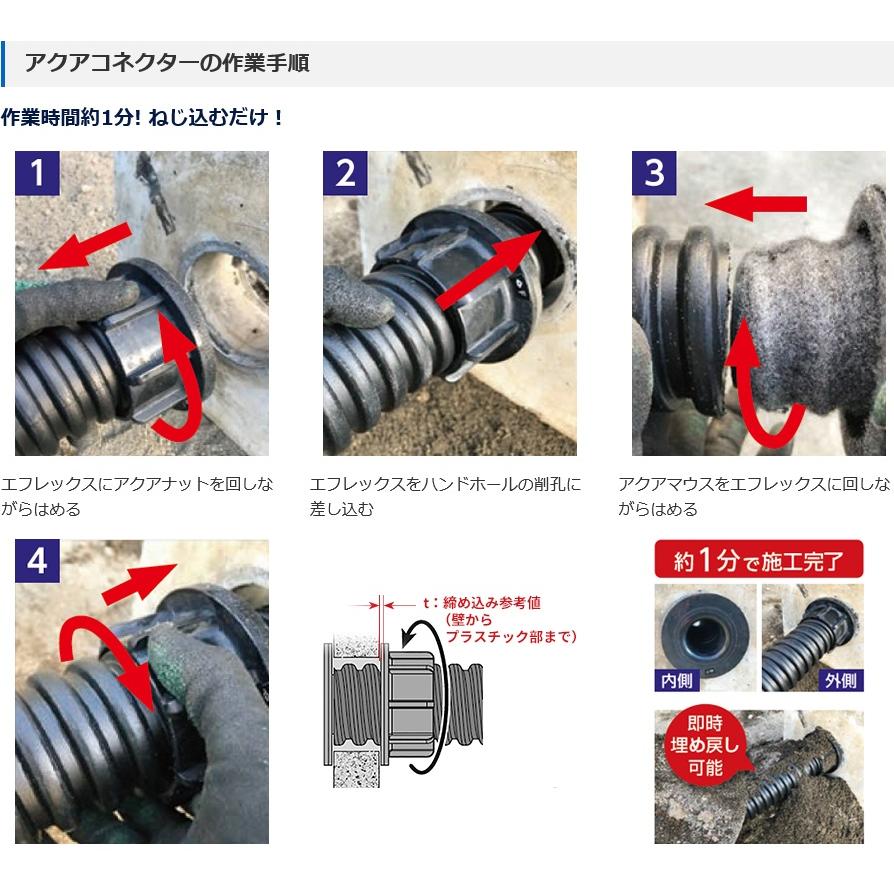 アクアコネクターの作業手順

作業時間約1分! ねじ込むだけ！

1

エフレックスにアクアナットを回しながらはめる

2

エフレックスをハンドホールの削孔に差し込む

3

アクアマウスをエフレックスに回しながらはめる

4

t：締め込み参考値
(壁から
プラスチック部まで)

約1分で施工完了

内側

外側

即時
埋め戻し
可能