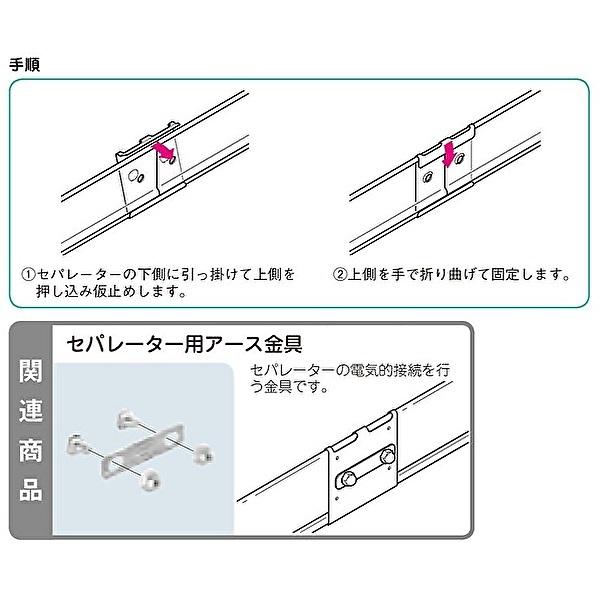 手順

①セパレーターの下側に引っ掛けて上側を押し込み仮止めします。

②上側を手で折り曲げて固定します。

関連商品

セパレーター用アース金具

セパレーターの電気的接続を行う金具です。