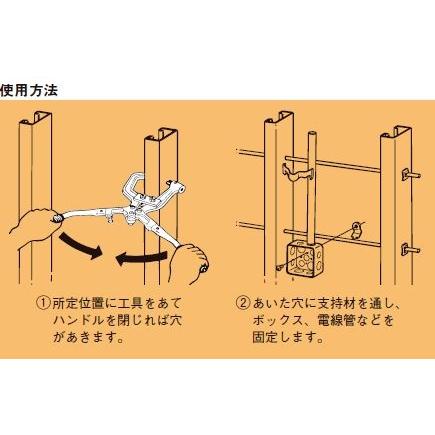 使用方法

①所定位置に工具をあてハンドルを閉じれば穴があきます。

②あいた穴に支持材を通し、ボックス、電線管などを固定します。