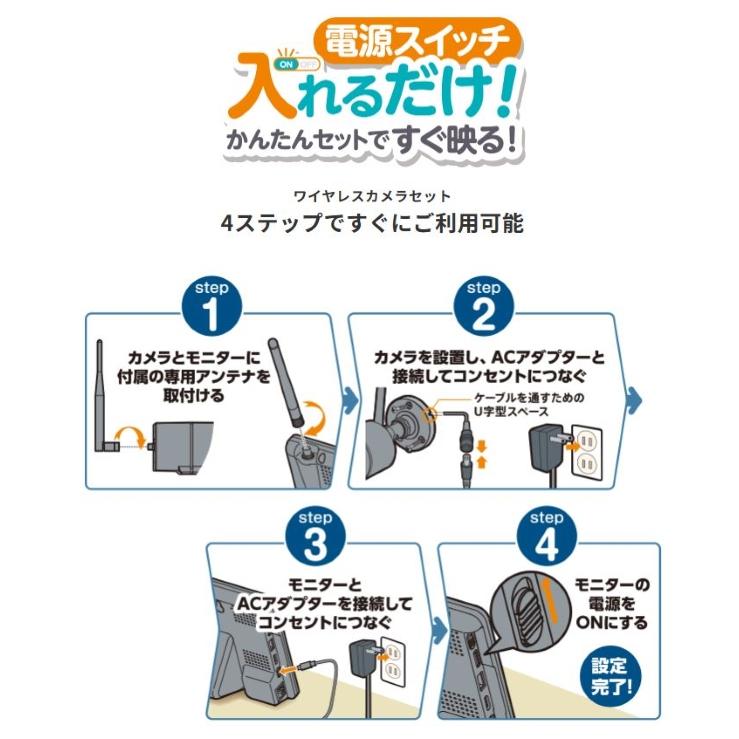 電源スイッチ
ON OFF
入れるだけ!
かんたんセットですぐ映る!

ワイヤレスカメラセット
4ステップですぐにご利用可能

step 1
カメラとモニターに付属の専用アンテナを取付ける

step 2
カメラを設置し、ACアダプターと接続してコンセントにつなぐ
ケーブルを通すためのU字型スペース

step 3
モニターとACアダプターを接続してコンセントにつなぐ

step 4
モニターの電源をONにする
設定完了!