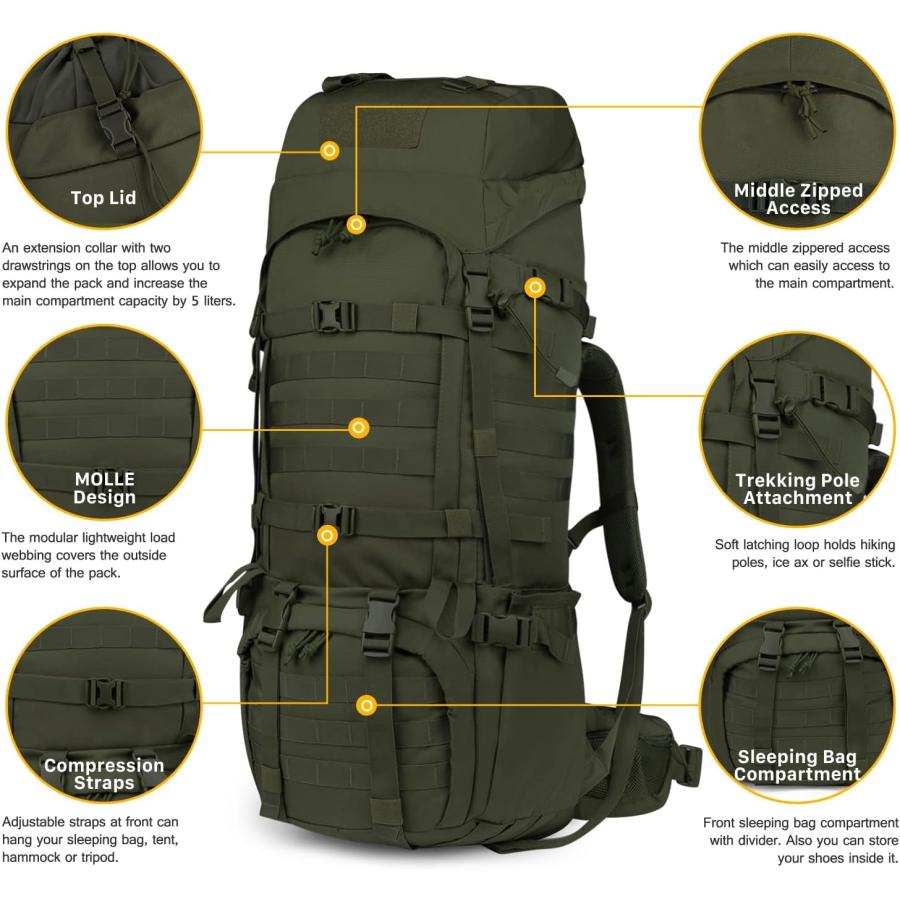 Top Lid

An extension collar with two drawstrings on the top allows you to expand the pack and increase the main compartment capacity by 5 liters.

MOLLE Design

The modular lightweight load webbing covers the outside surface of the pack.

Compression Straps

Adjustable straps at front can hang your sleeping bag, tent, hammock or tripod.

Middle Zipped Access

The middle zippered access which can easily access to the main compartment.

Trekking Pole Attachment

Soft latching loop holds hiking poles, ice ax or selfie stick.

Sleeping Bag Compartment

Front sleeping bag compartment with divider. Also you can store your shoes inside it.