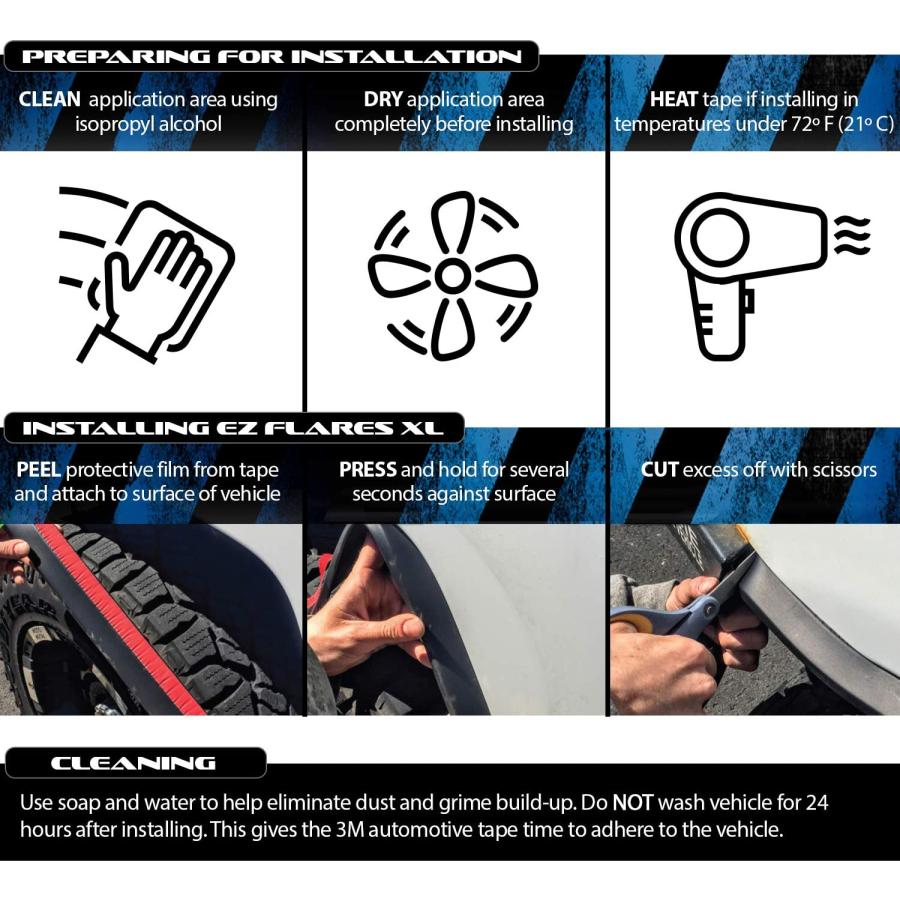 PREPARING FOR INSTALLATION

CLEAN application area using isopropyl alcohol

DRY application area completely before installing

HEAT tape if installing in temperatures under 72° F (21° C)

INSTALLING EZ FLARES XL

PEEL protective film from tape and attach to surface of vehicle

PRESS and hold for several seconds against surface

CUT excess off with scissors

CLEANING

Use soap and water to help eliminate dust and grime build-up. Do NOT wash vehicle for 24 hours after installing. This gives the 3M automotive tape time to adhere to the vehicle.