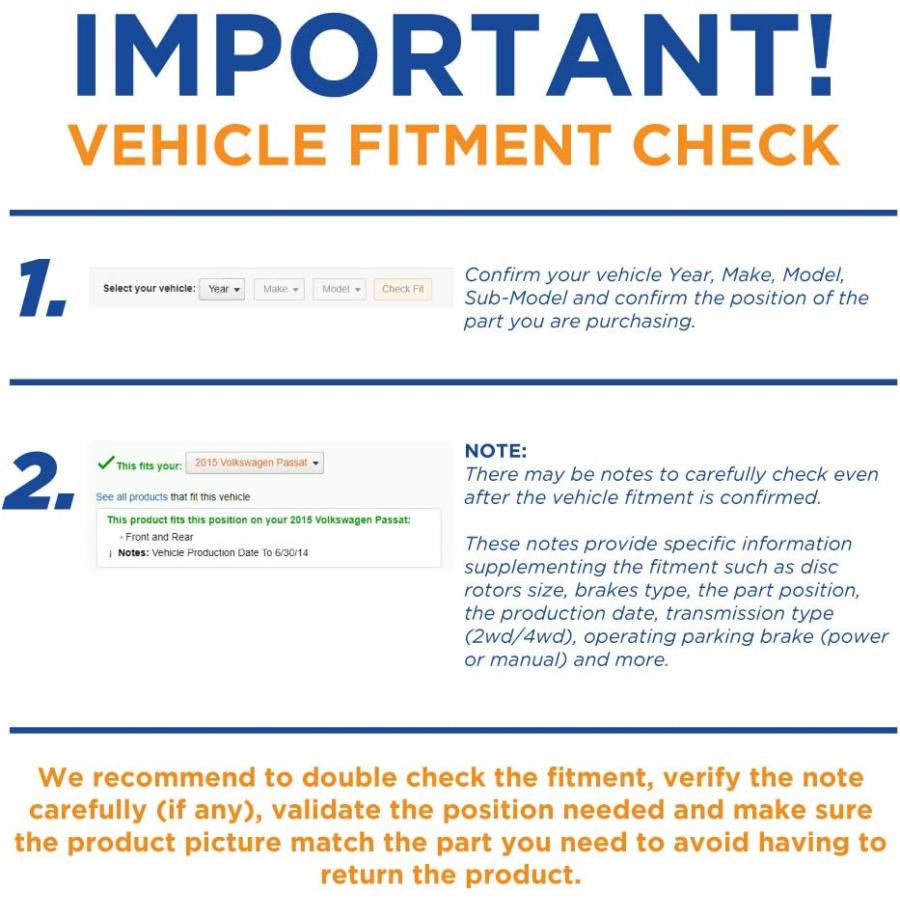 IMPORTANT!
VEHICLE FITMENT CHECK

1.

Select your vehicle: Year Make Model Check Fit

Confirm your vehicle Year, Make, Model, Sub-Model and confirm the position of the part you are purchasing.

2.

This fits your: 2015 Volkswagen Passat

See all products that fit this vehicle

This product fits this position on your 2015 Volkswagen Passat:
- Front and Rear
Notes: Vehicle Production Date To 6/30/14

NOTE:
There may be notes to carefully check even after the vehicle fitment is confirmed.

These notes provide specific information supplementing the fitment such as disc rotors size, brakes type, the part position, the production date, transmission type (2wd/4wd), operating parking brake (power or manual) and more.

We recommend to double check the fitment, verify the note carefully (if any), validate the position needed and make sure the product picture match the part you need to avoid having to return the product.