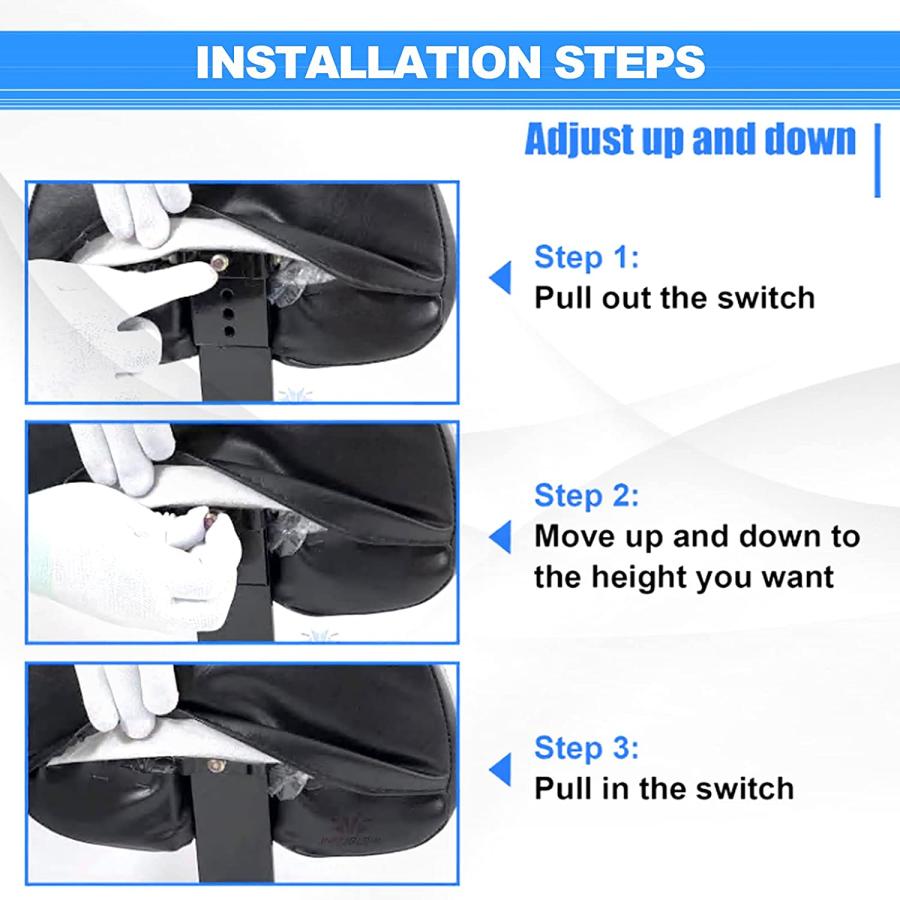 INSTALLATION STEPS

Adjust up and down

Step 1:
Pull out the switch

Step 2:
Move up and down to the height you want

Step 3:
Pull in the switch